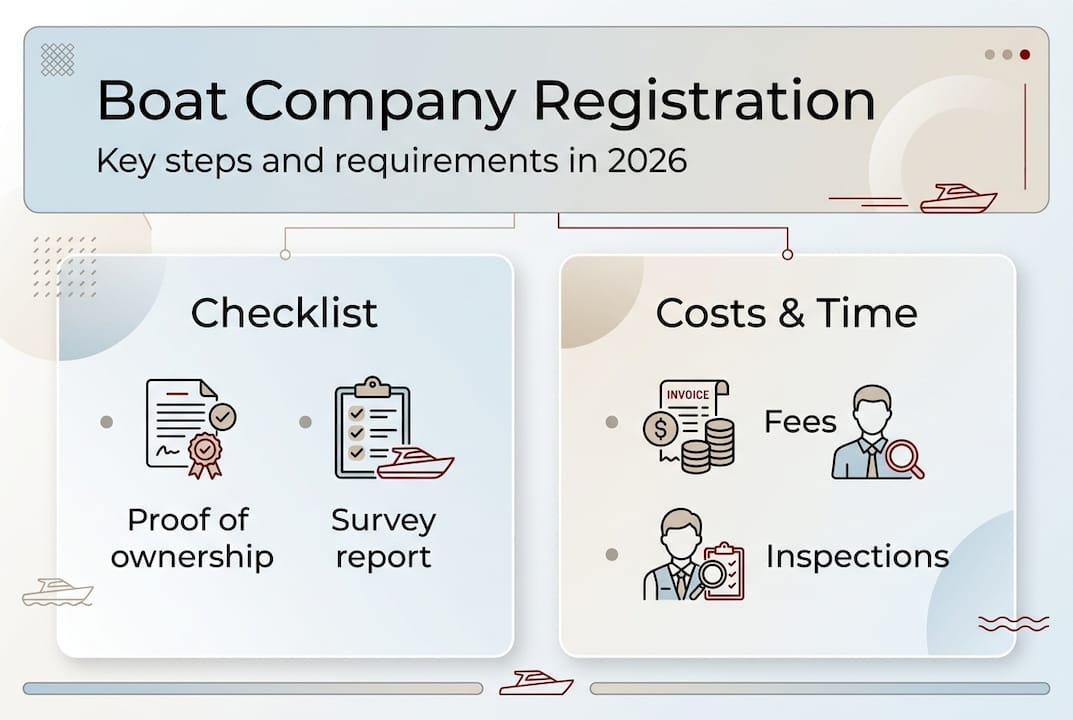 Boat Company Registration

Key steps and requirements in 2026

Checklist

Proof of ownership

Survey report

Costs & Time

INVOICE

Fees

Inspections