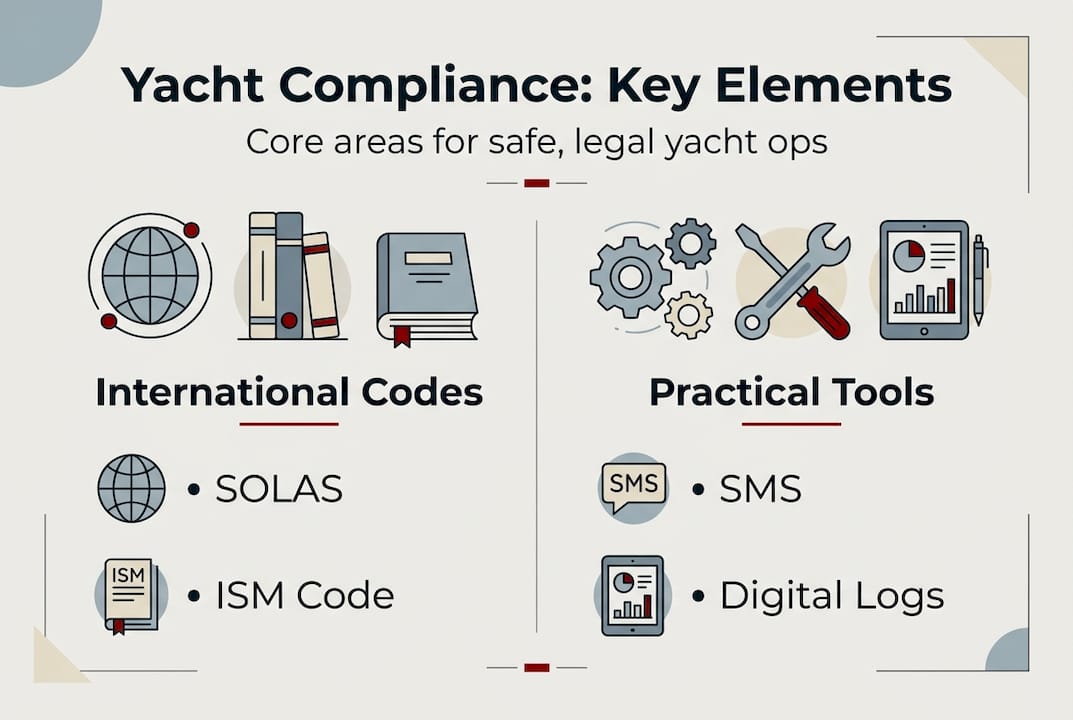 Yacht Compliance: Key Elements

Core areas for safe, legal yacht ops

International Codes

• SOLAS

ISM

• ISM Code

Practical Tools

SMS

• SMS

• Digital Logs