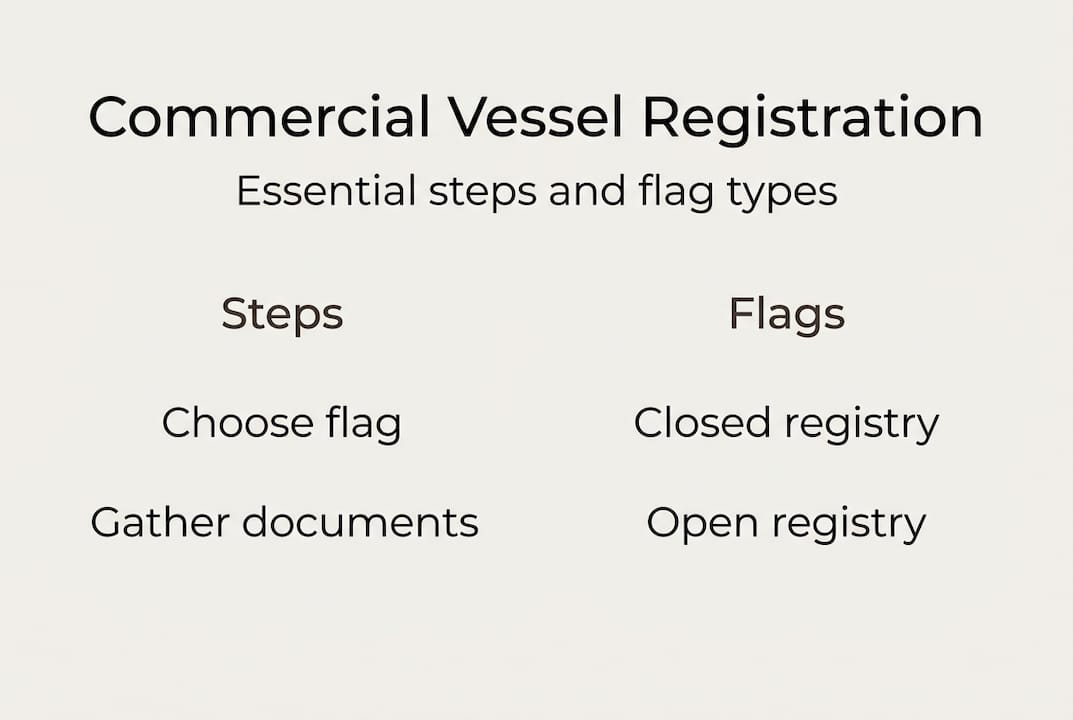 Commercial Vessel Registration

Essential steps and flag types

Steps

Choose flag

Gather documents

Flags

Closed registry

Open registry