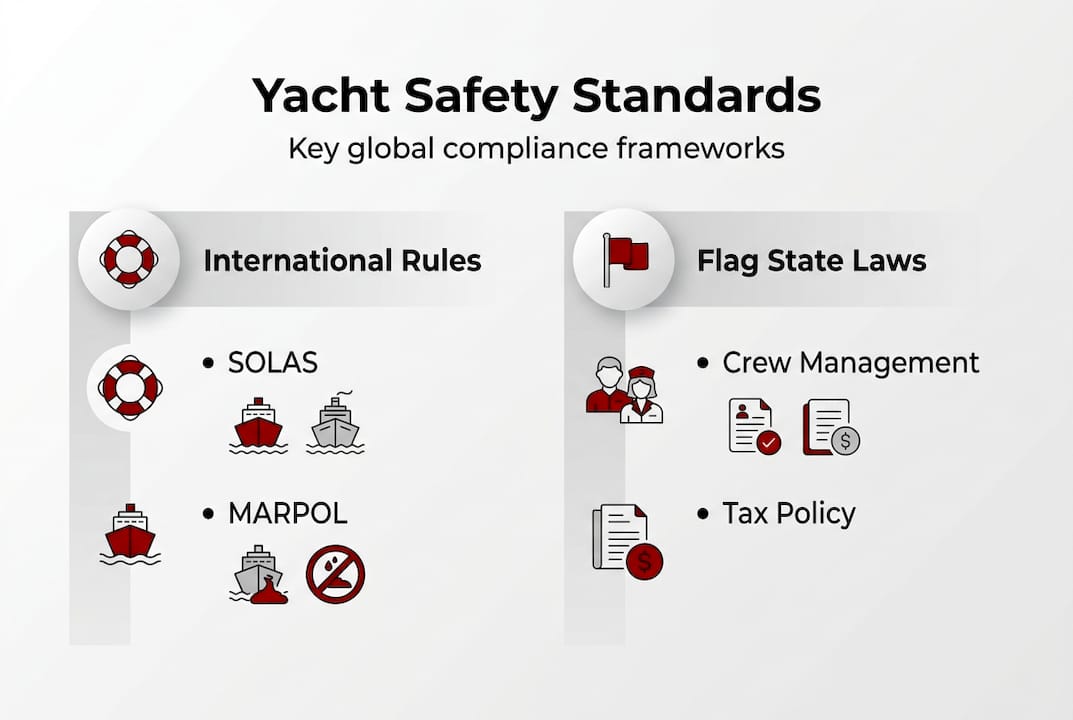 Yacht Safety Standards
Key global compliance frameworks

International Rules

• SOLAS

• MARPOL

Flag State Laws

• Crew Management

• Tax Policy