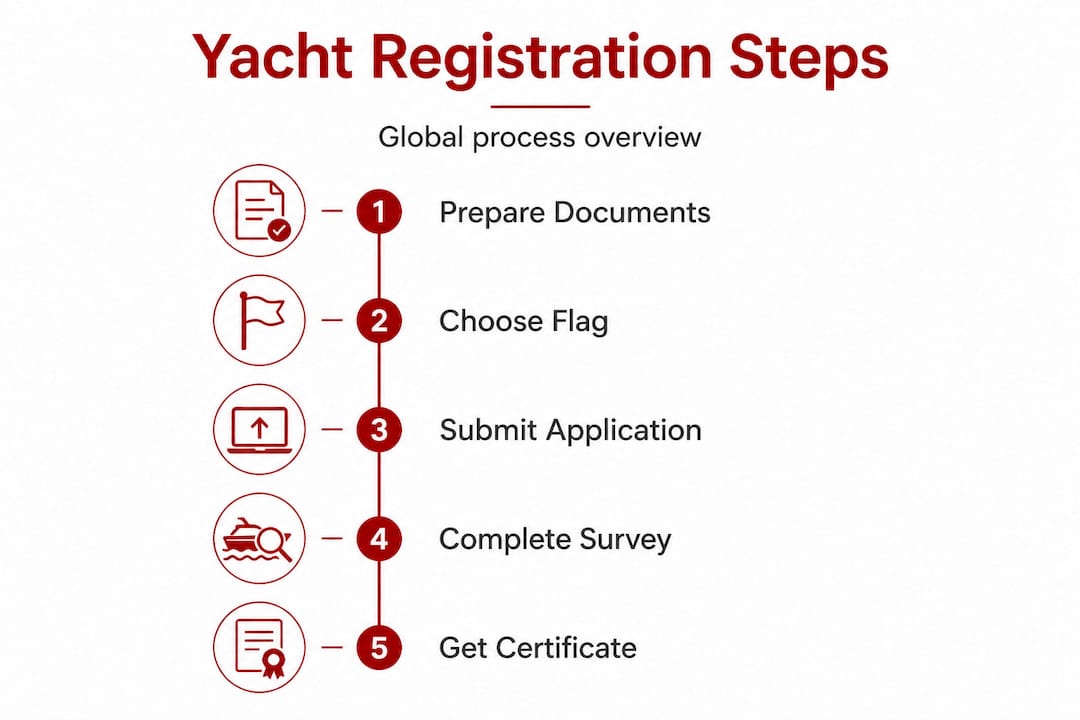 Yacht Registration Steps

Global process overview

1 Prepare Documents

2 Choose Flag

3 Submit Application

4 Complete Survey

5 Get Certificate