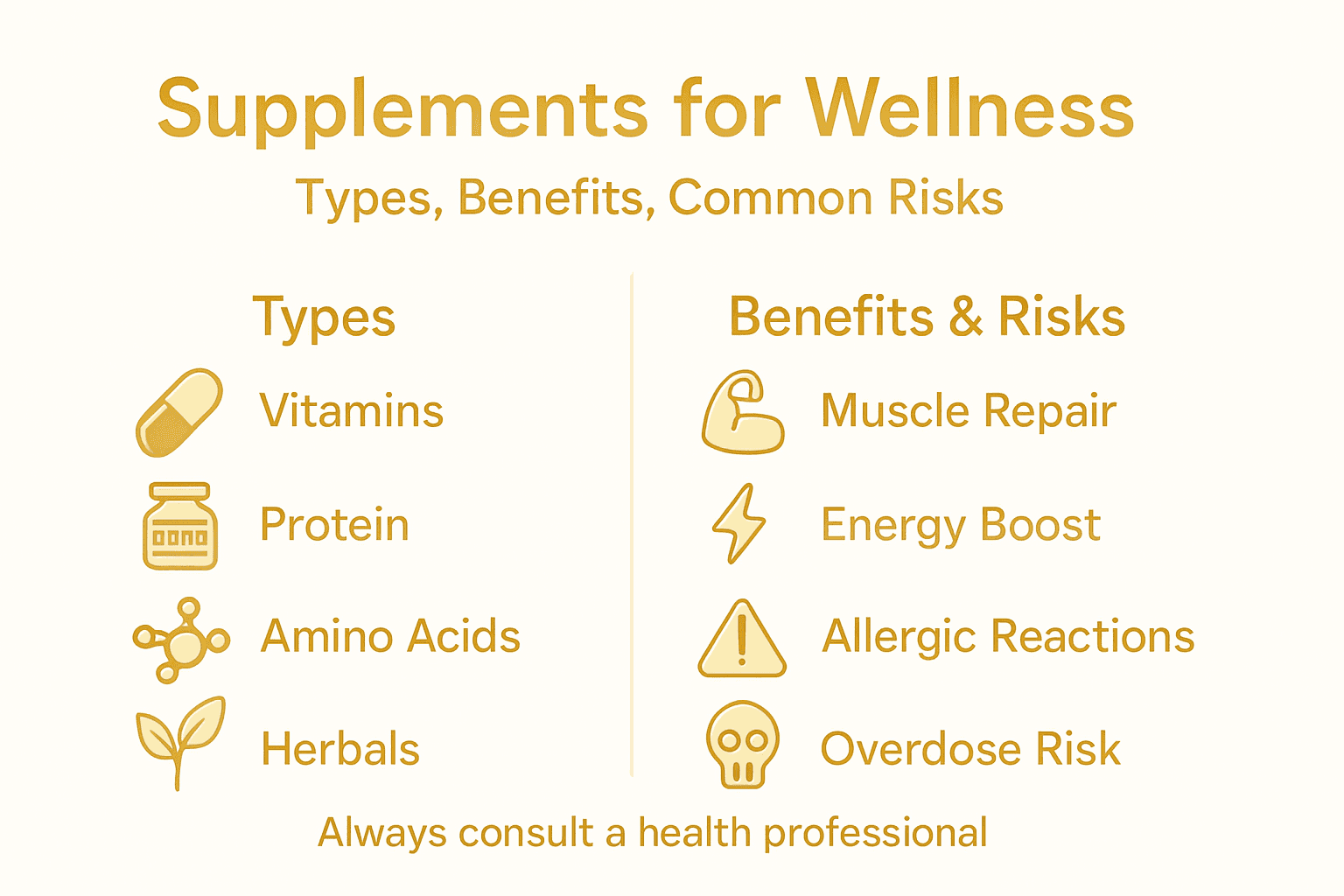 Supplements for Wellness

Types, Benefits, Common Risks

Types

Vitamins

Protein

Amino Acids

Herbals

Benefits & Risks

Muscle Repair

Energy Boost

Allergic Reactions

Overdose Risk

Always consult a health professional