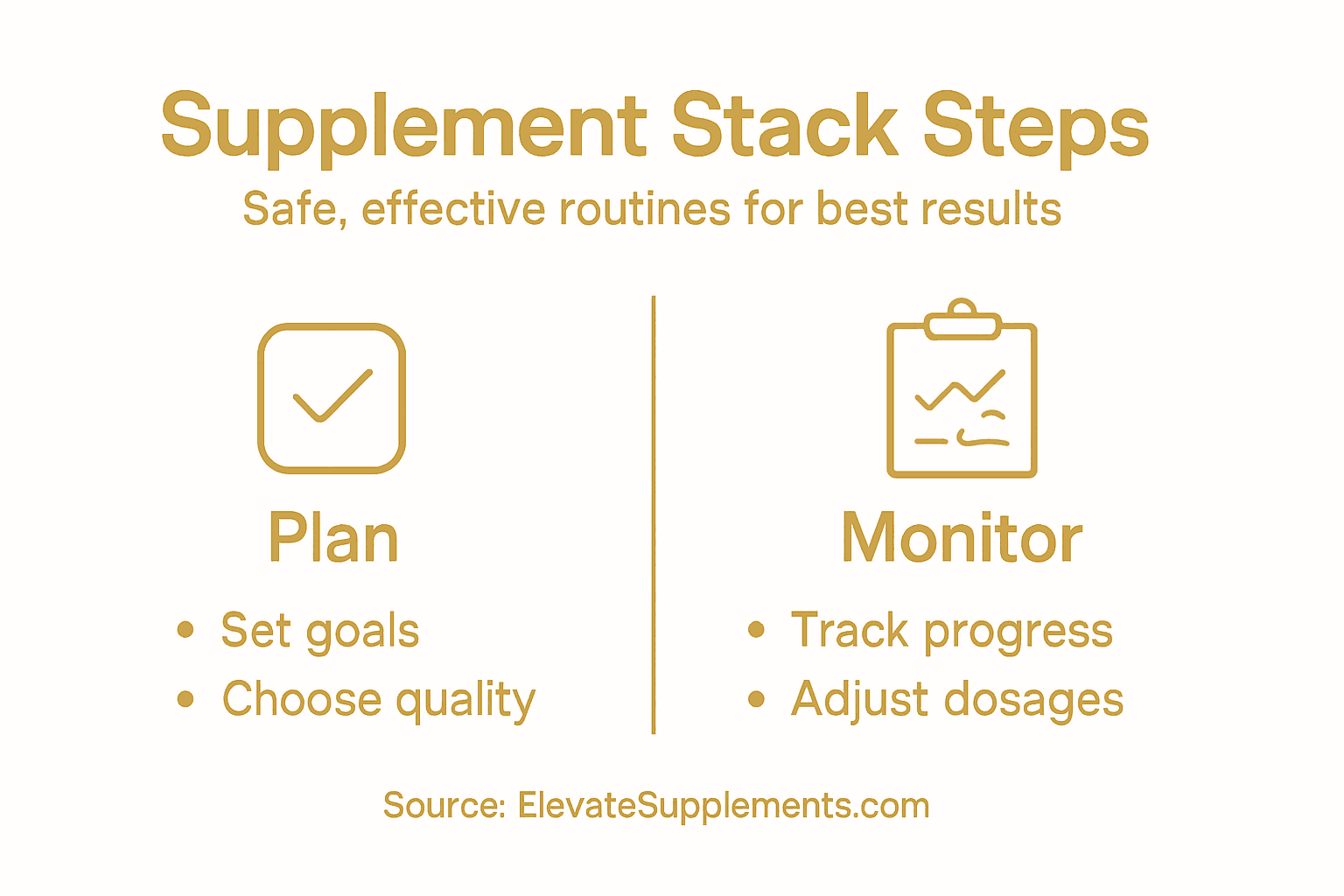 Supplement Stack Steps
Safe, effective routines for best results

Plan
• Set goals
• Choose quality

Monitor
• Track progress
• Adjust dosages

Source: ElevateSupplements.com