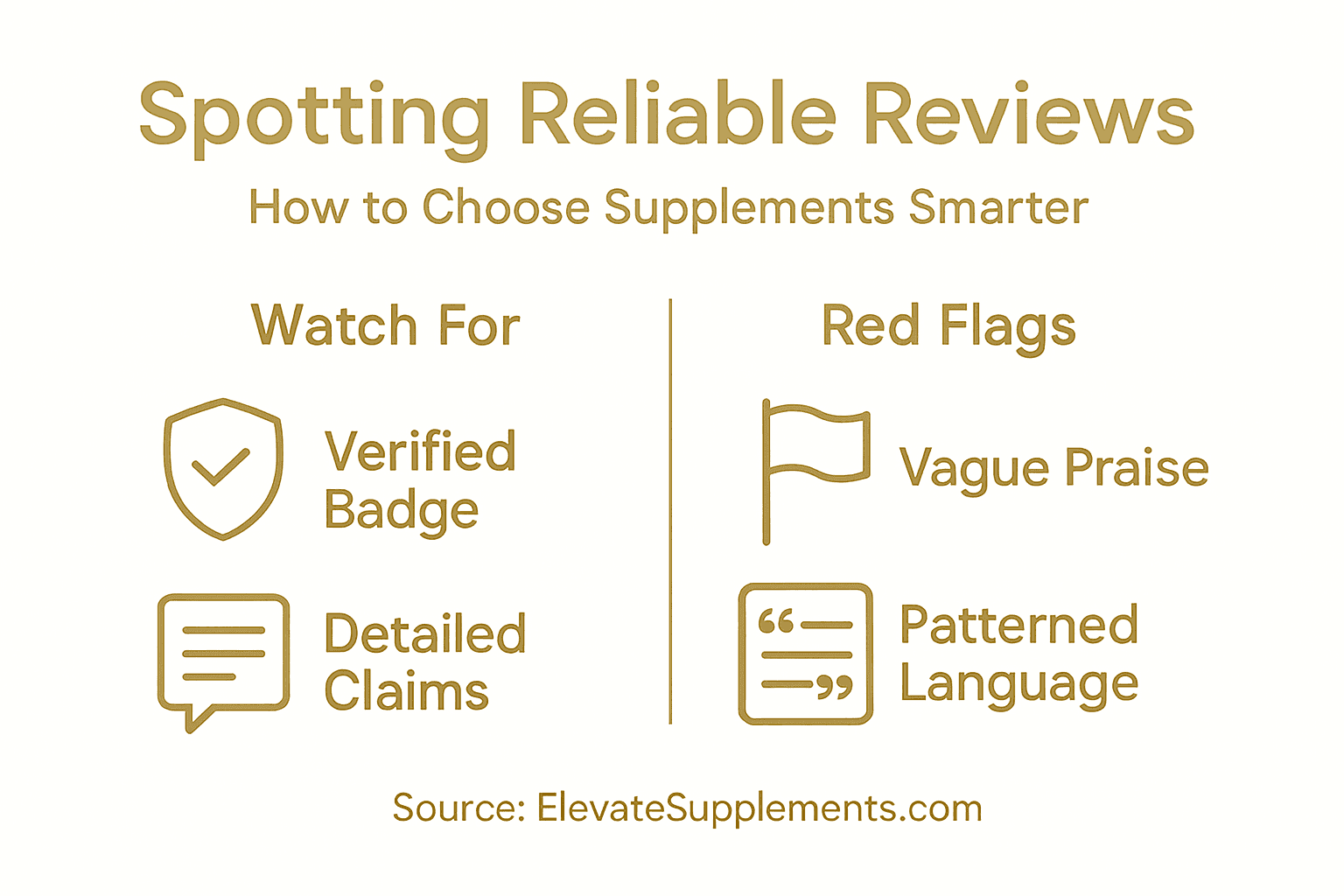 Spotting Reliable Reviews

How to Choose Supplements Smarter

Watch For

Verified Badge

Detailed Claims

Red Flags

Vague Praise

Patterned Language

Source: ElevateSupplements.com