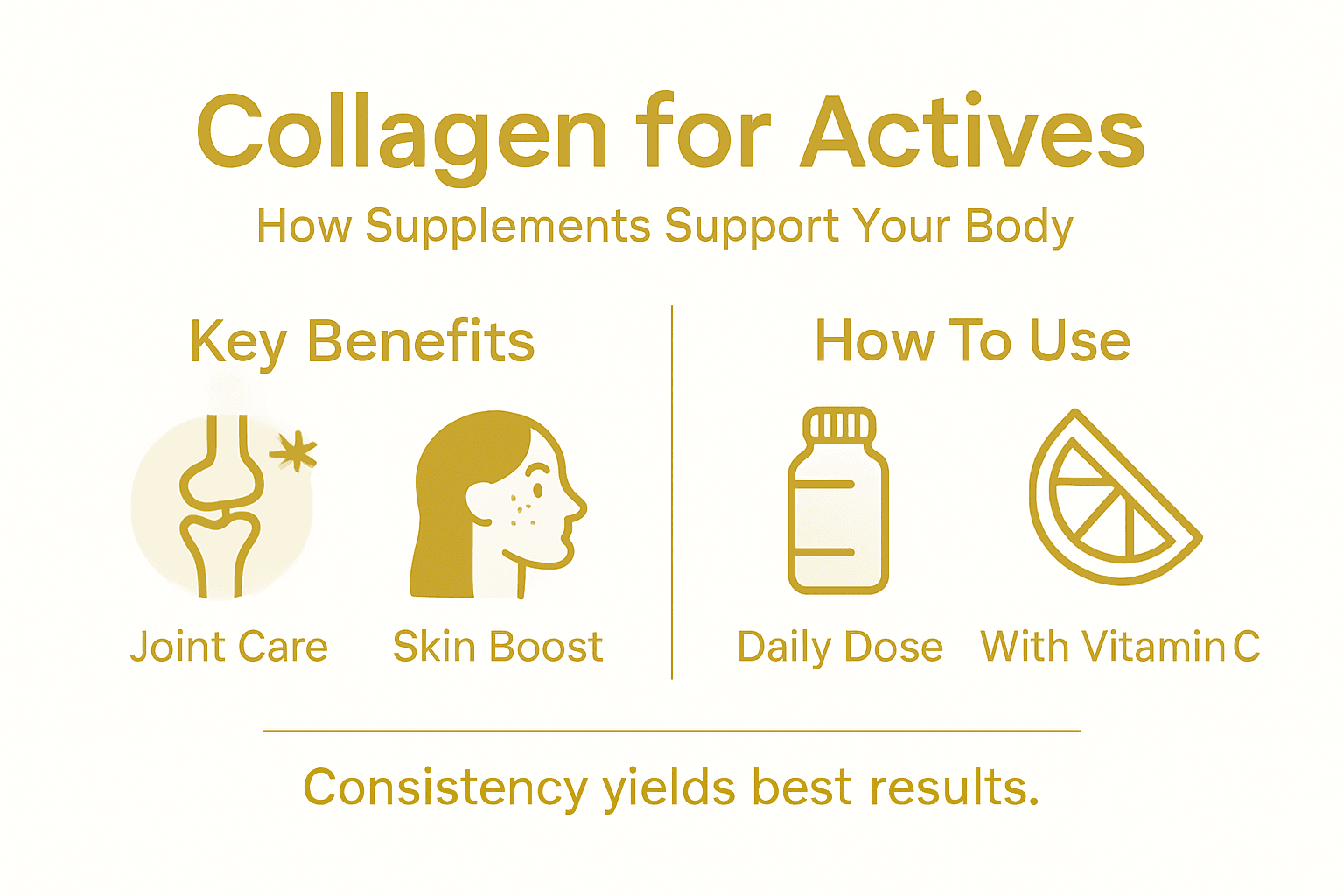 Collagen for Actives

How Supplements Support Your Body

Key Benefits

Joint Care

Skin Boost

How To Use

Daily Dose

With Vitamin C

Consistency yields best results.