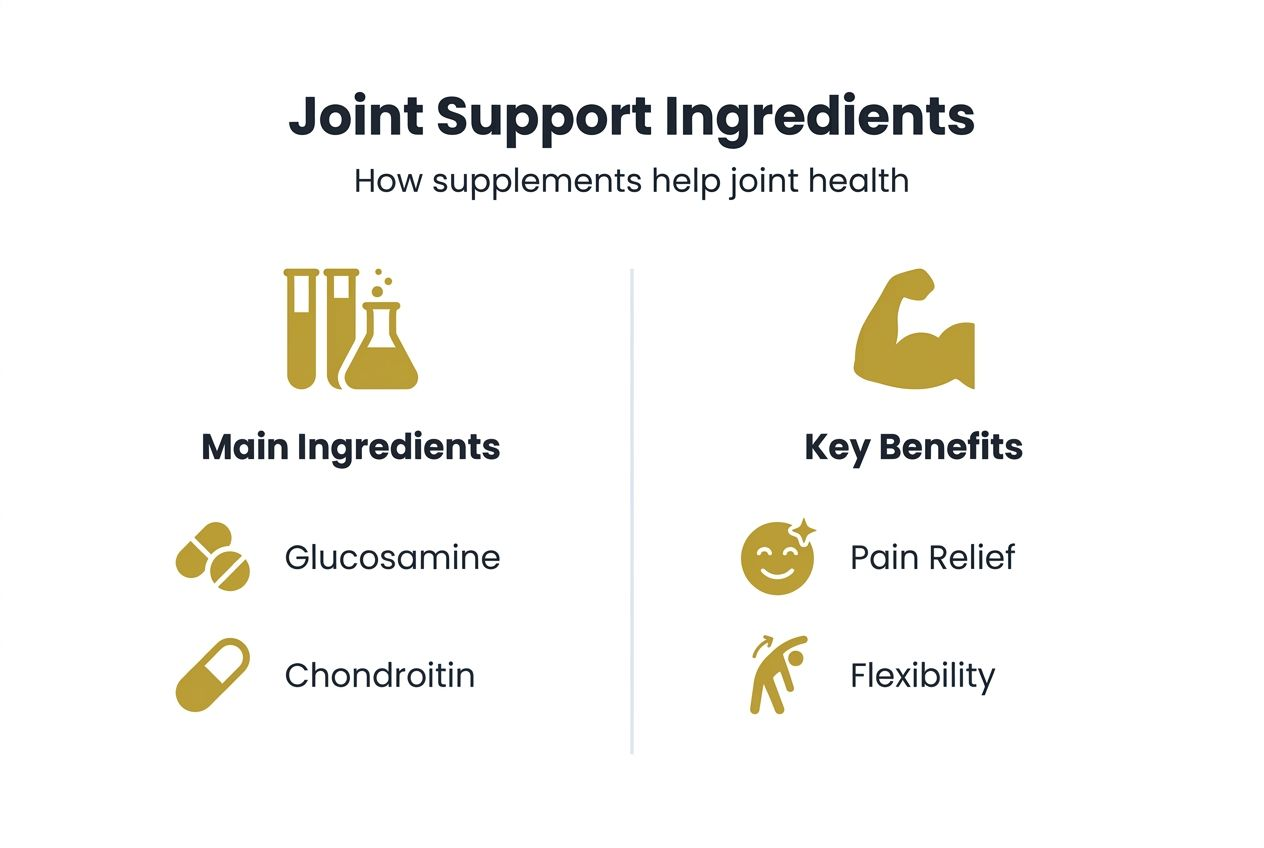 Joint Support Ingredients

How supplements help joint health

Main Ingredients

Glucosamine

Chondroitin

Key Benefits

Pain Relief

Flexibility