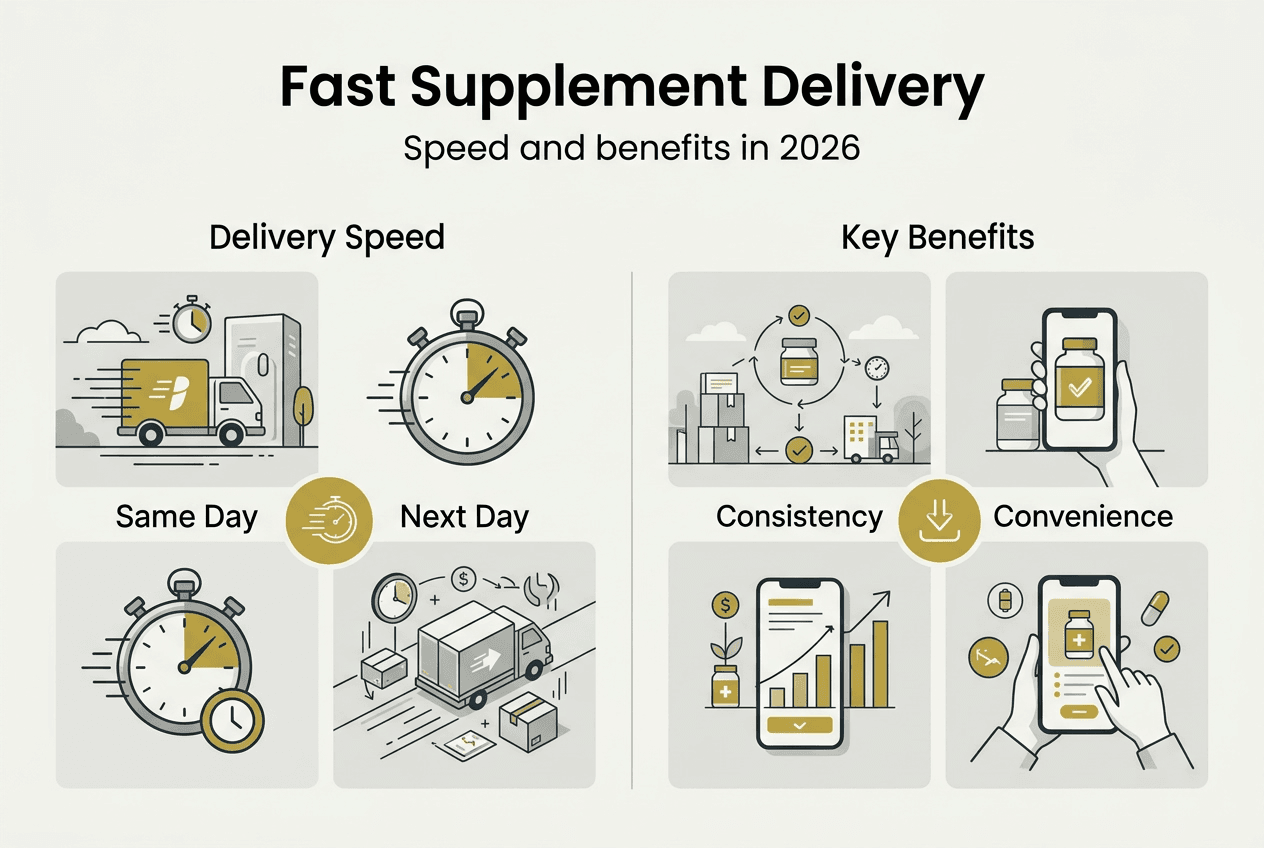 Fast Supplement Delivery

Speed and benefits in 2026

Delivery Speed

Same Day

Next Day

Key Benefits

Consistency

Convenience