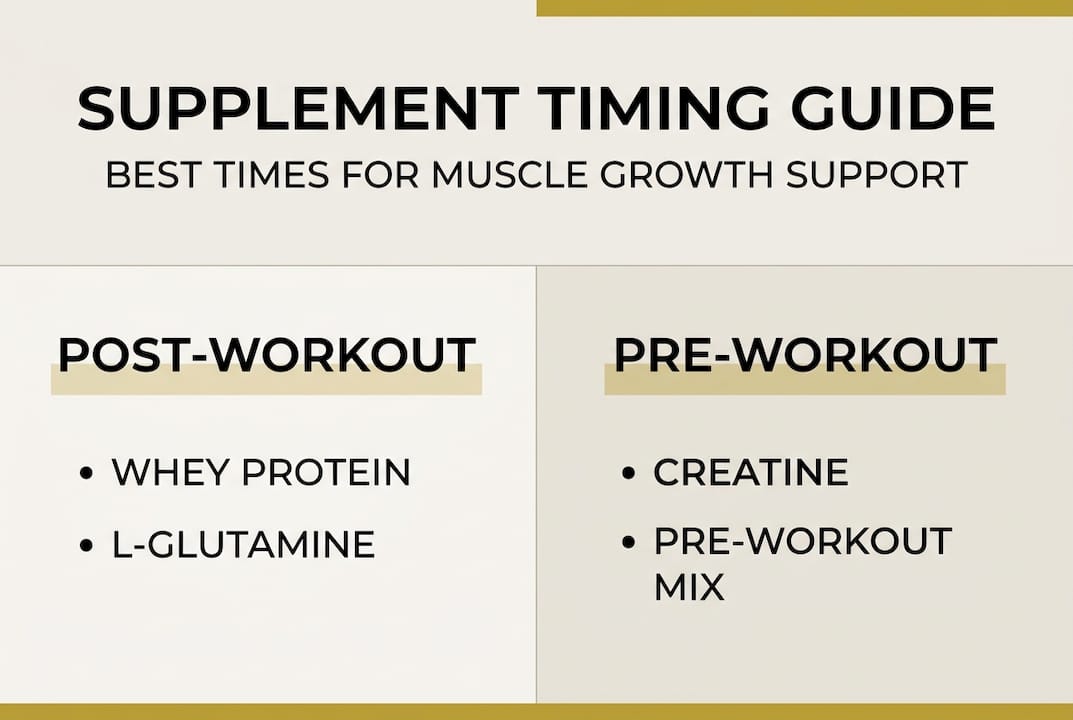 SUPPLEMENT TIMING GUIDE
BEST TIMES FOR MUSCLE GROWTH SUPPORT

POST-WORKOUT

• WHEY PROTEIN
• L-GLUTAMINE

PRE-WORKOUT

• CREATINE
• PRE-WORKOUT MIX