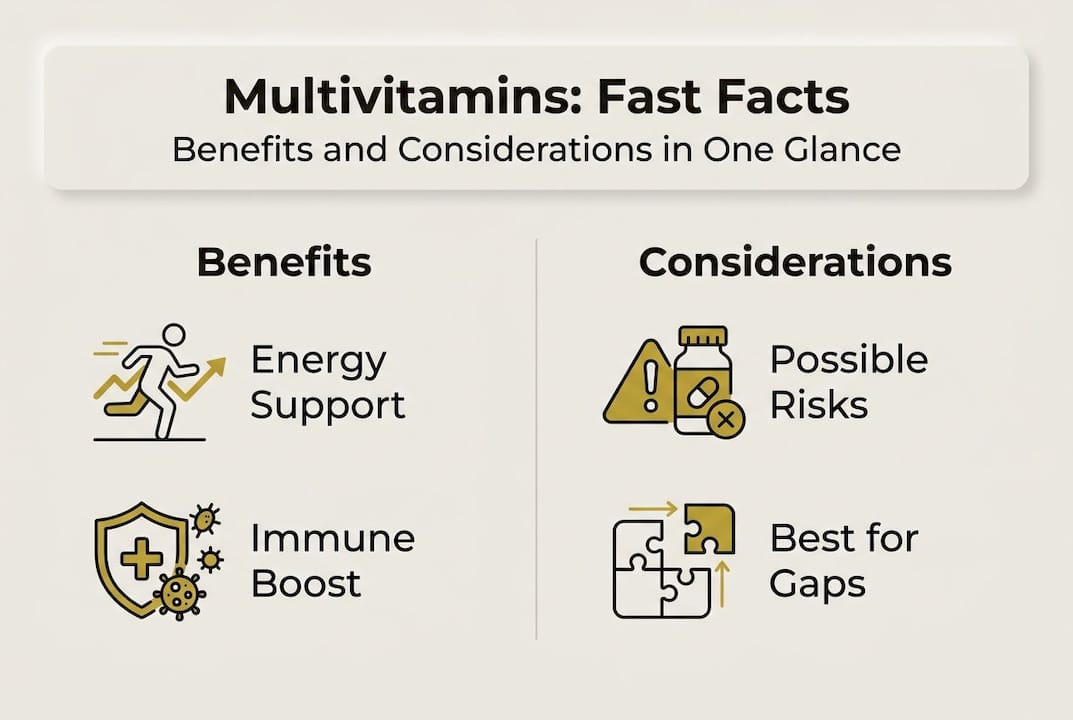 Multivitamins: Fast Facts
Benefits and Considerations in One Glance

Benefits

Energy Support

Immune Boost

Considerations

Possible Risks

Best for Gaps