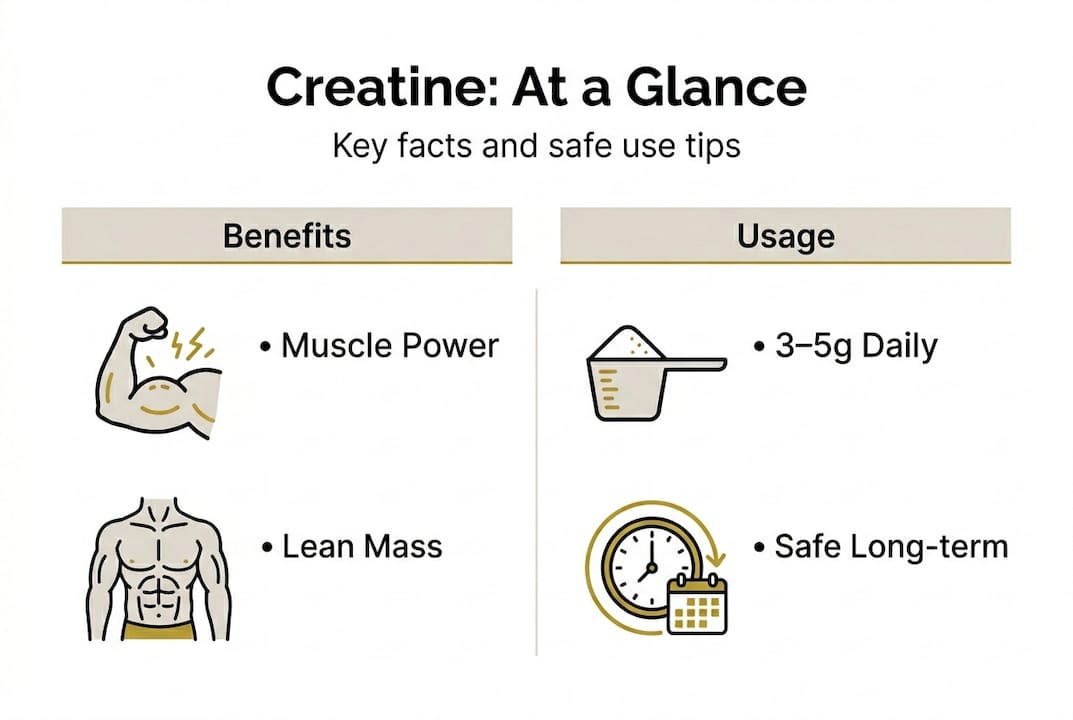 Creatine: At a Glance

Key facts and safe use tips

Benefits

• Muscle Power

• Lean Mass

Usage

• 3–5g Daily

• Safe Long-term