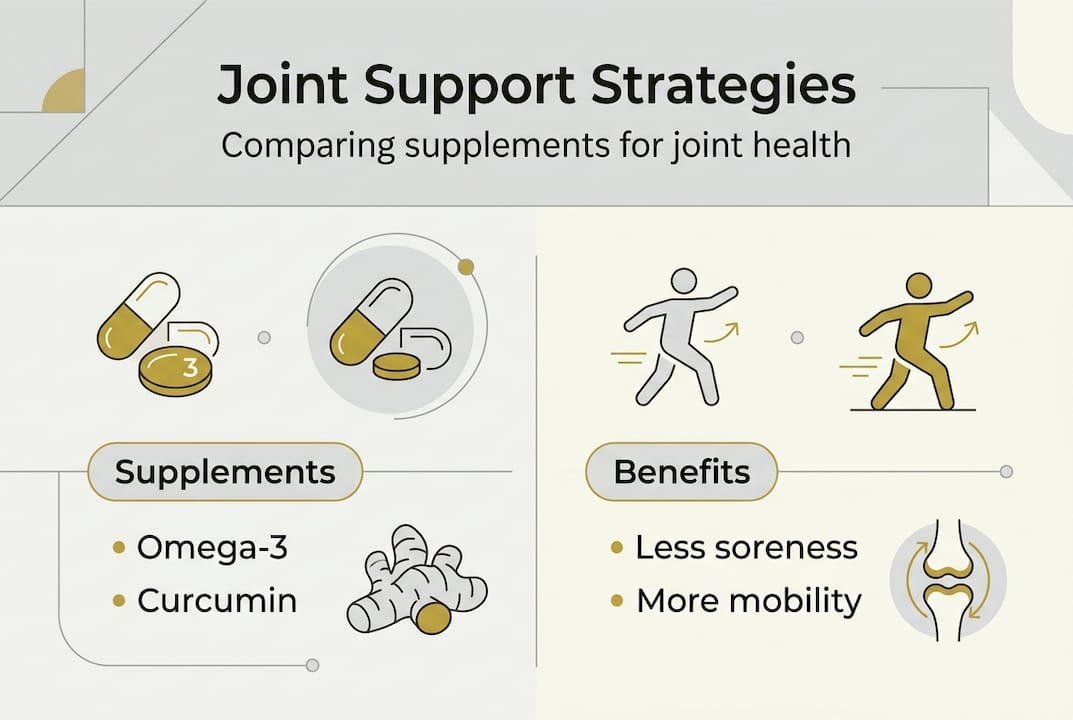 Joint Support Strategies
Comparing supplements for joint health

3

Supplements
• Omega-3
• Curcumin

Benefits
• Less soreness
• More mobility