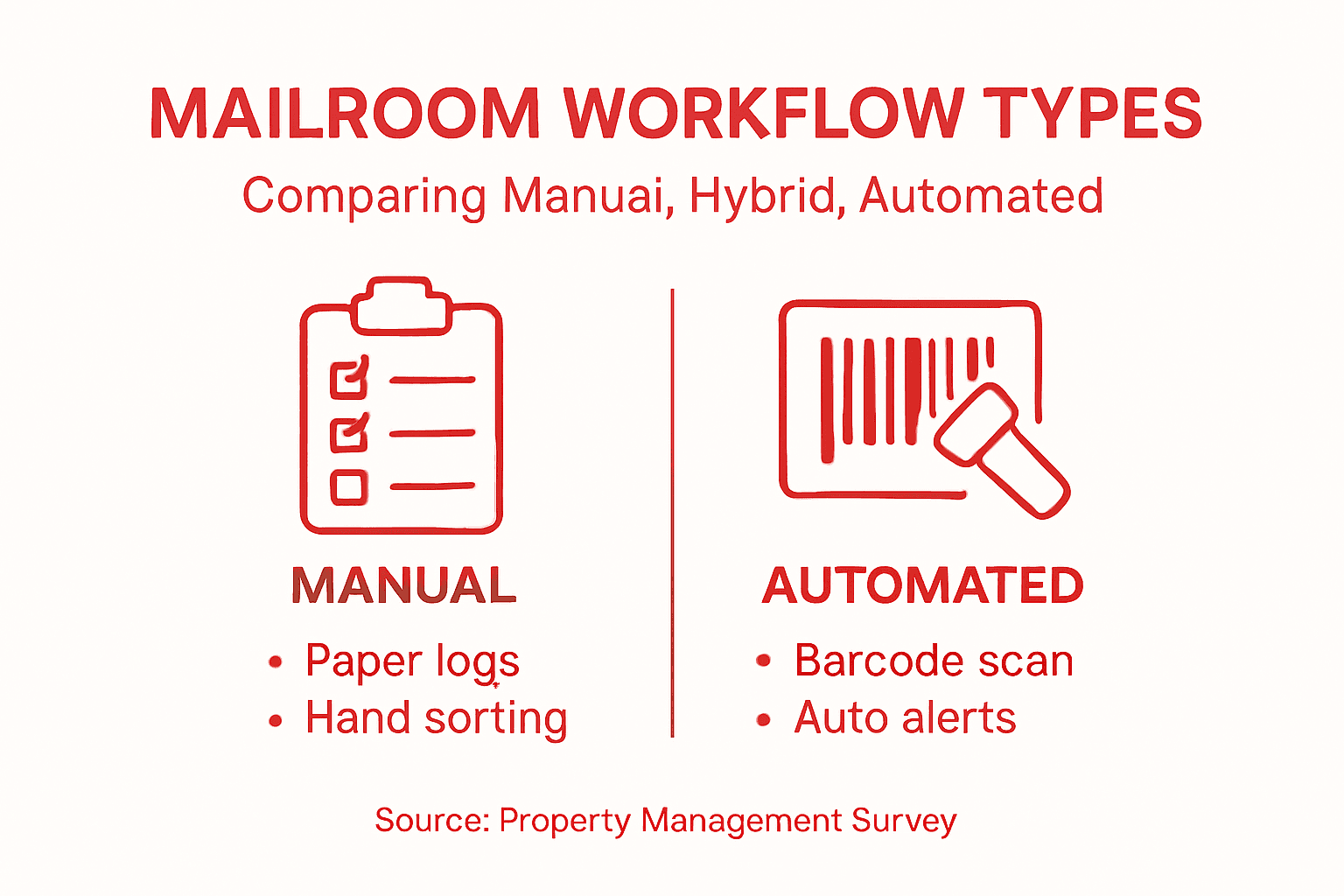 MAILROOM WORKFLOW TYPES

Comparing Manuai, Hybrid, Automated

MANUAL

• Paper logs
• Hand sorting

AUTOMATED

• Barcode scan
• Auto alerts

Source: Property Management Survey