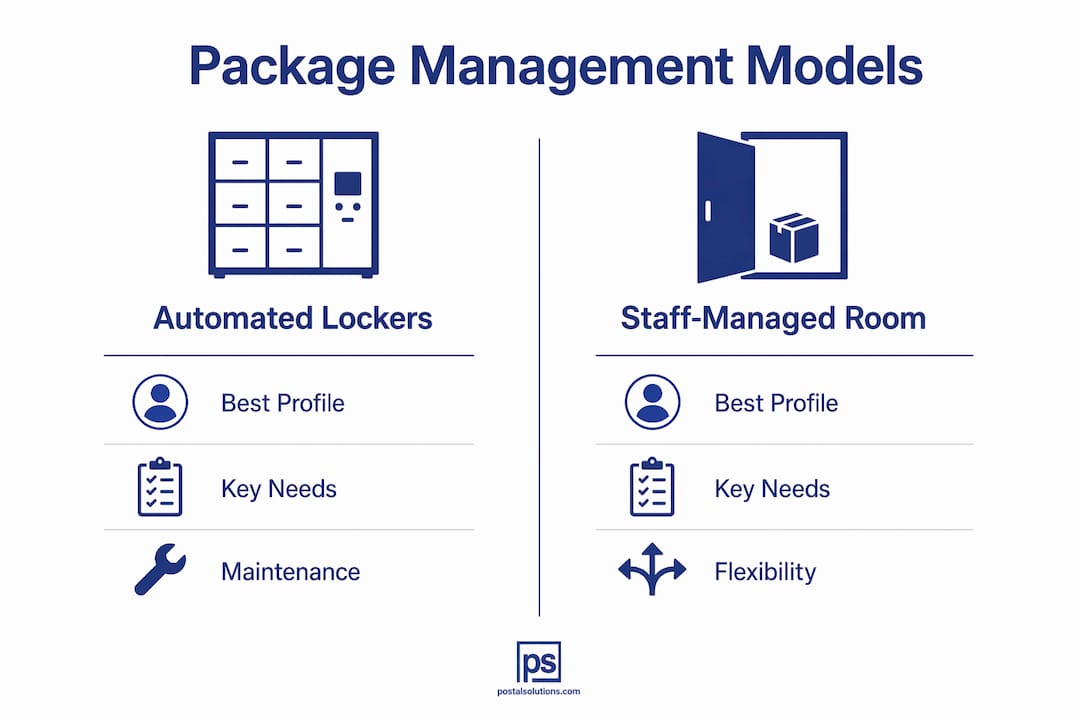 Package Management Models

Automated Lockers

Best Profile

Key Needs

Maintenance

Staff-Managed Room

Best Profile

Key Needs

Flexibility

ps

postalsolutions.com