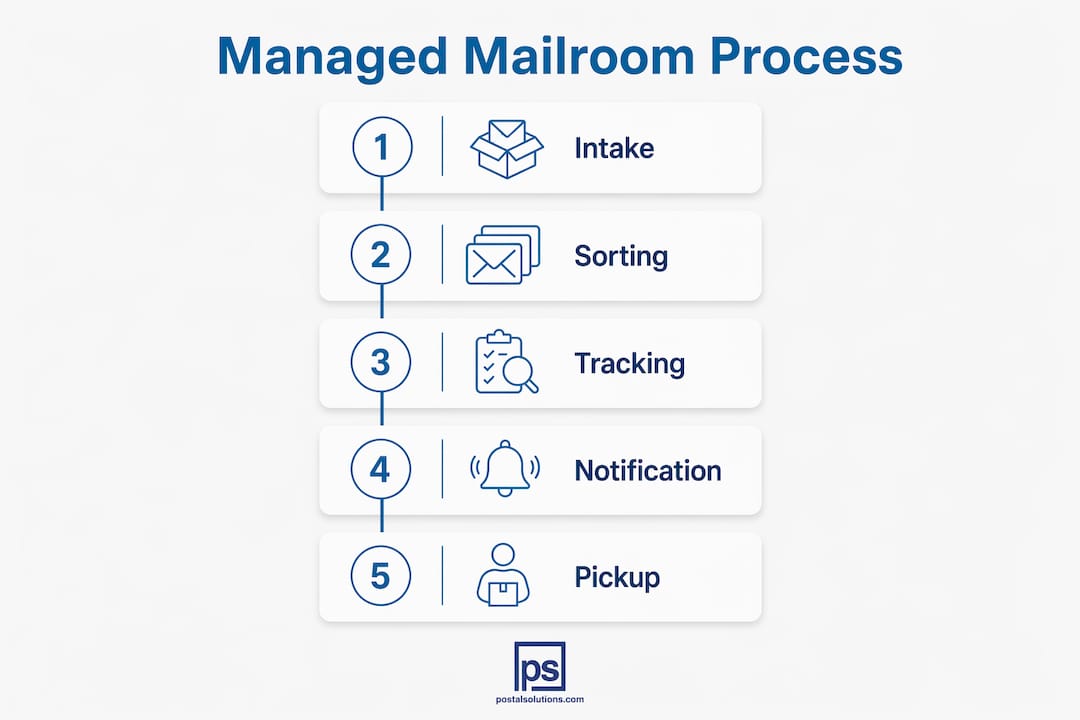 Managed Mailroom Process

1 Intake

2 Sorting

3 Tracking

4 Notification

5 Pickup

ps
postalsolutions.com