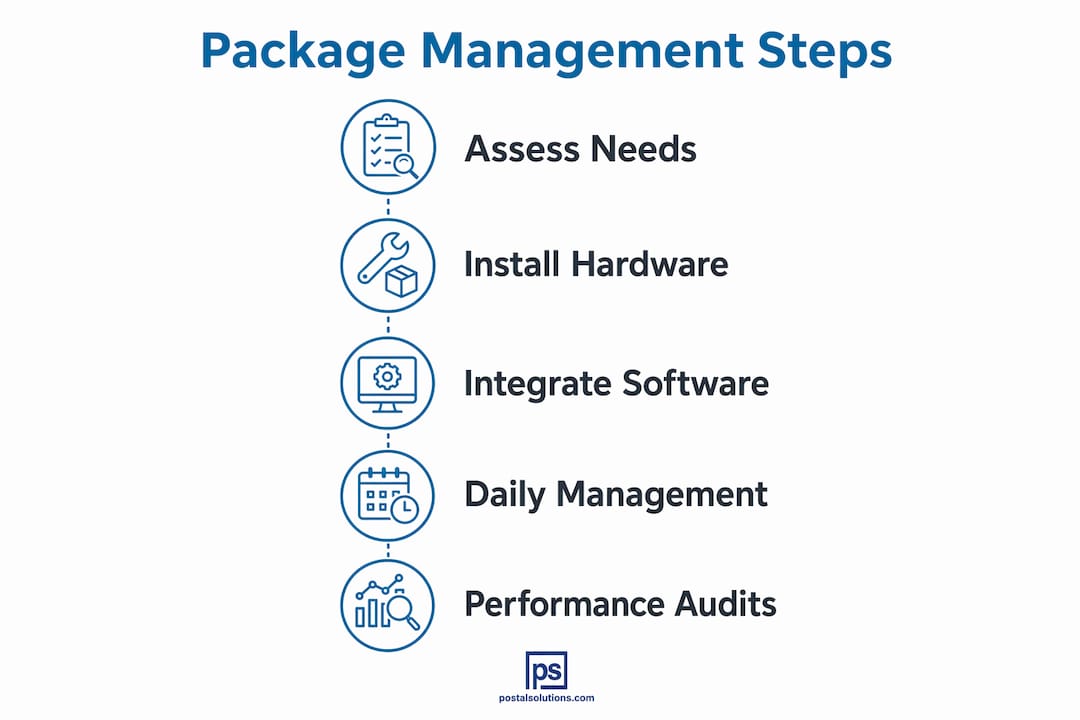 Package Management Steps

Assess Needs

Install Hardware

Integrate Software

Daily Management

Performance Audits

ps

postalsolutions.com