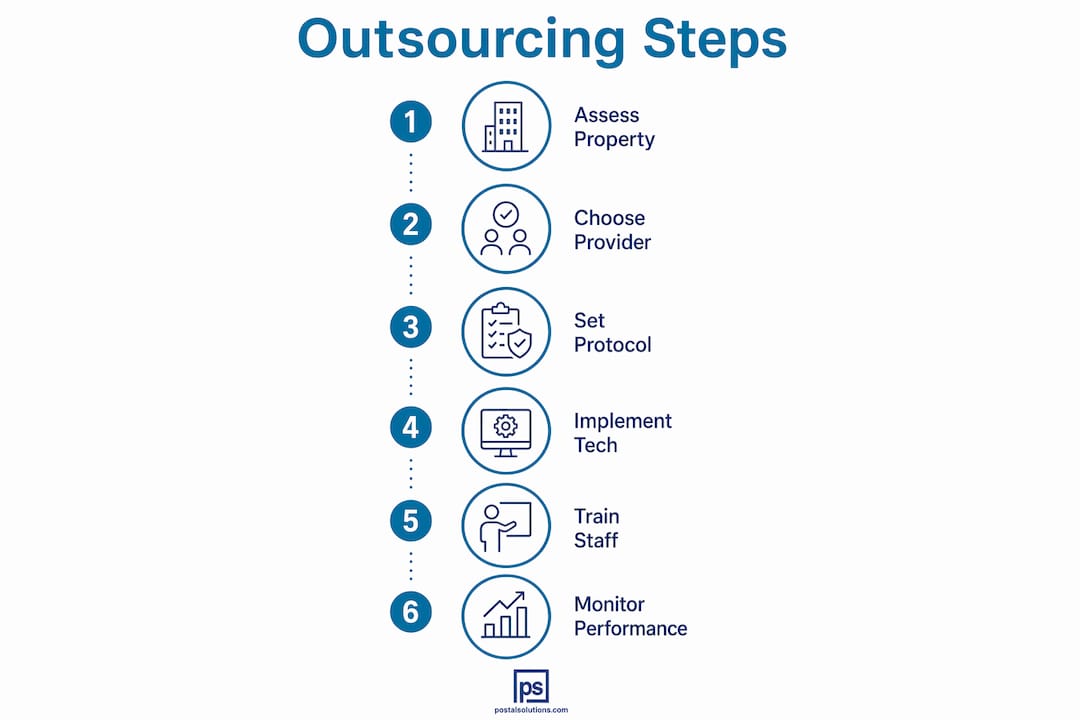 Outsourcing Steps

1 Assess Property

2 Choose Provider

3 Set Protocol

4 Implement Tech

5 Train Staff

6 Monitor Performance

ps
postalsolutions.com