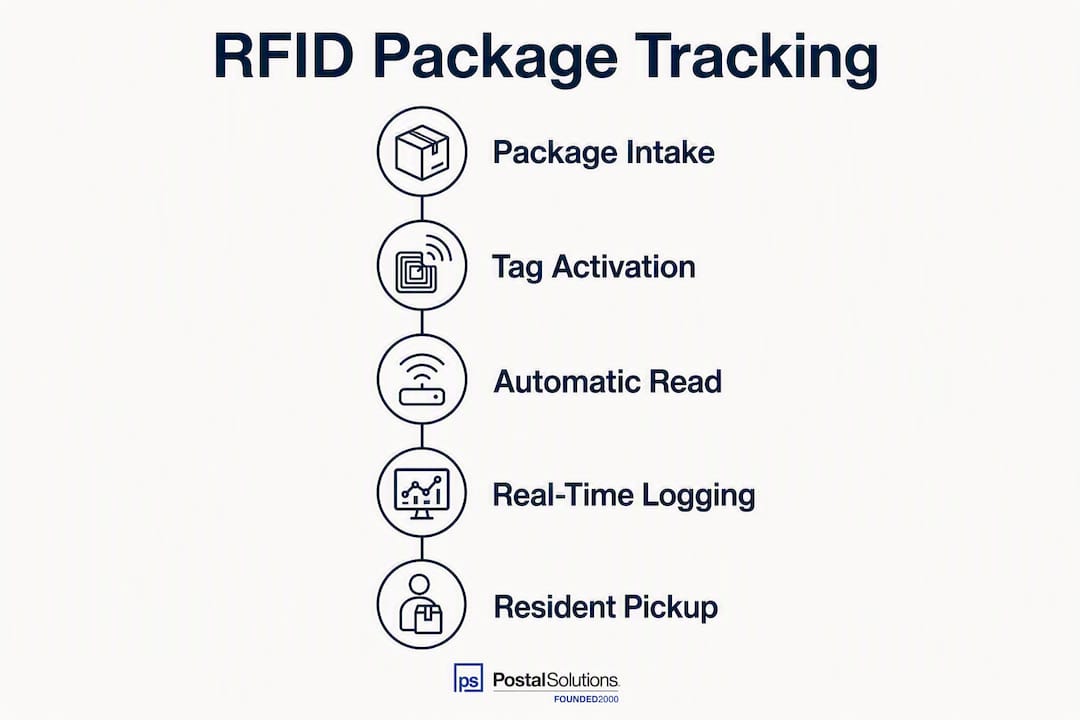 RFID Package Tracking

Package Intake

Tag Activation

Automatic Read

Real-Time Logging

Resident Pickup

ps PostalSolutions.
FOUNDED2000