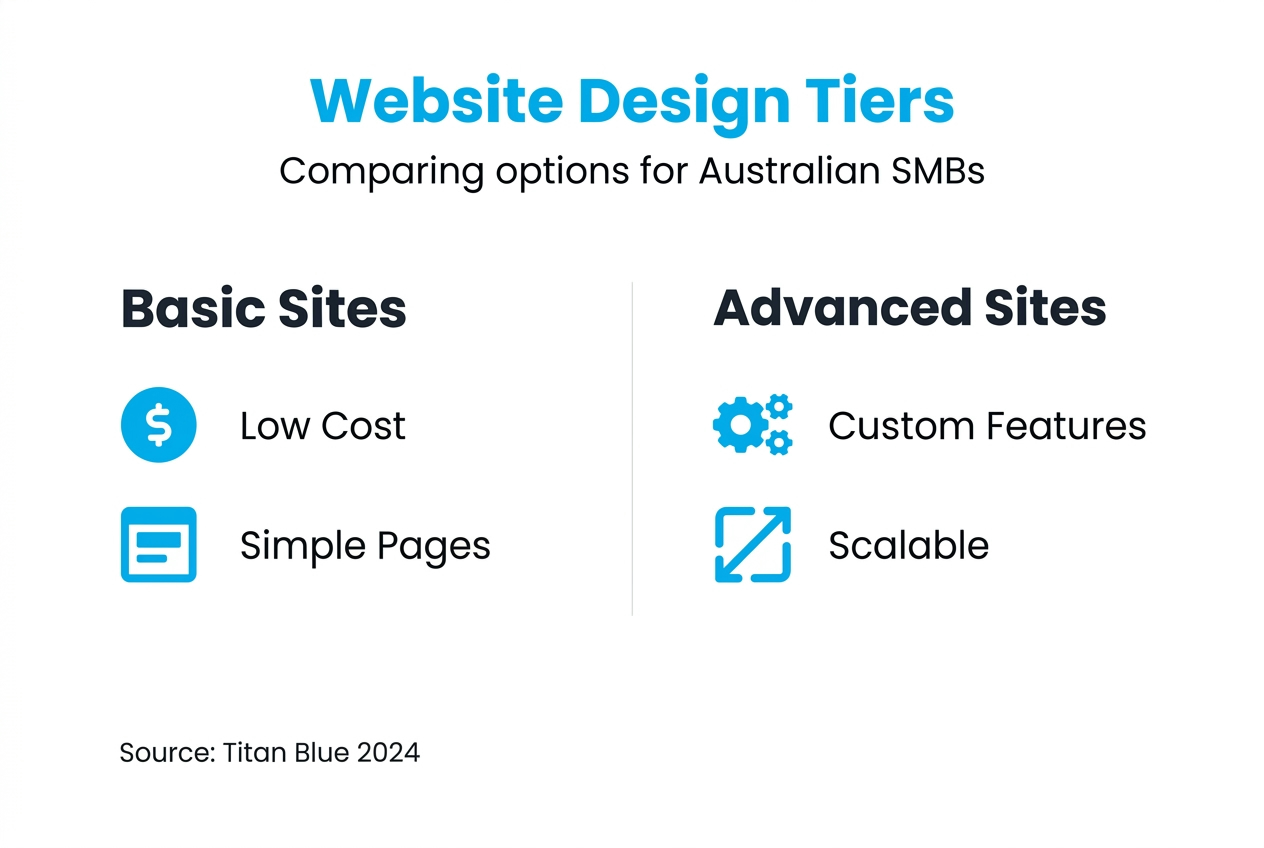 Website Design Tiers

Comparing options for Australian SMBs

Basic Sites

Low Cost

Simple Pages

Advanced Sites

Custom Features

Scalable

Source: Titan Blue 2024