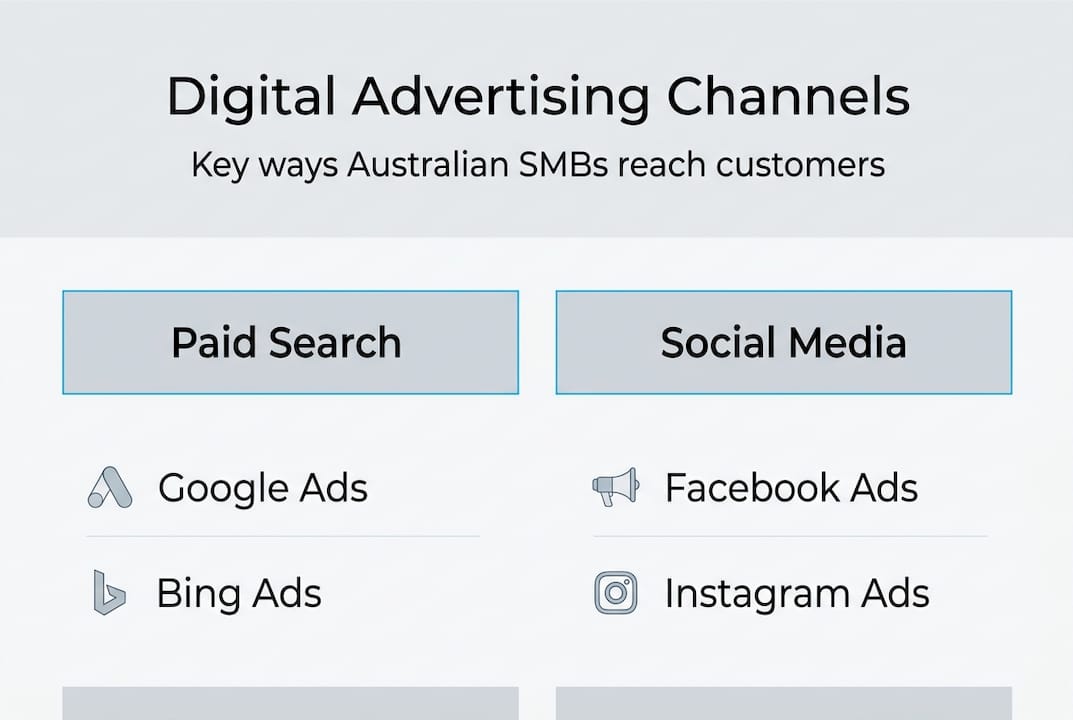 Digital Advertising Channels

Key ways Australian SMBs reach customers

Paid Search

Google Ads

Bing Ads

Social Media

Facebook Ads

Instagram Ads