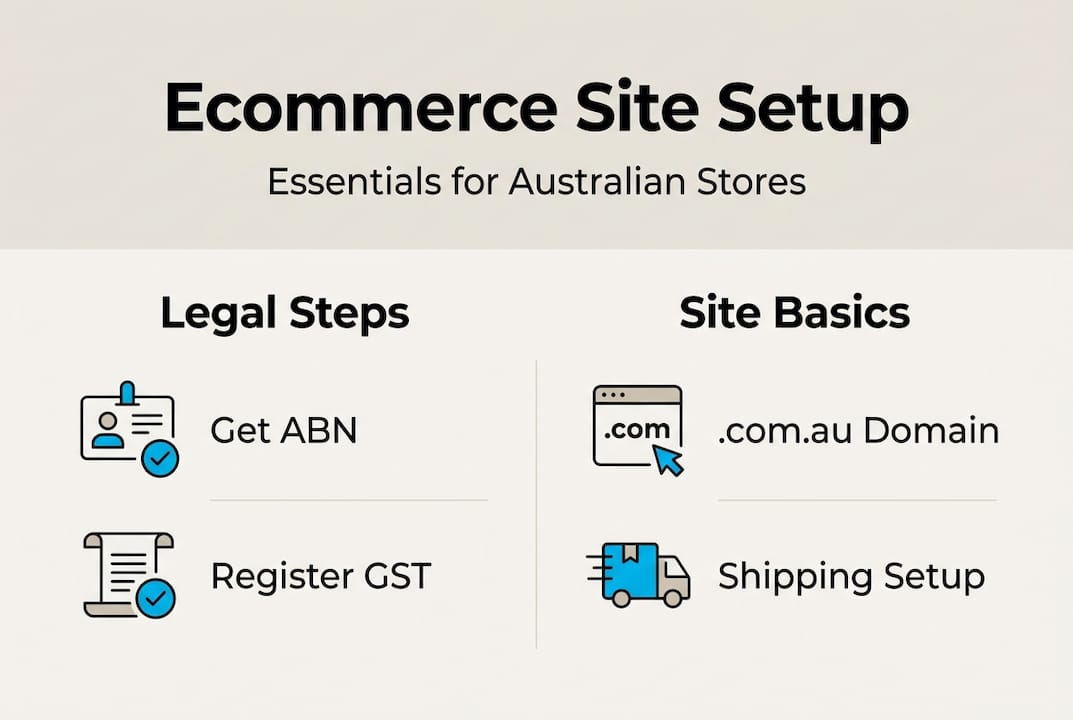 Ecommerce Site Setup

Essentials for Australian Stores

Legal Steps

Get ABN

Register GST

Site Basics

.com

.com.au Domain

Shipping Setup