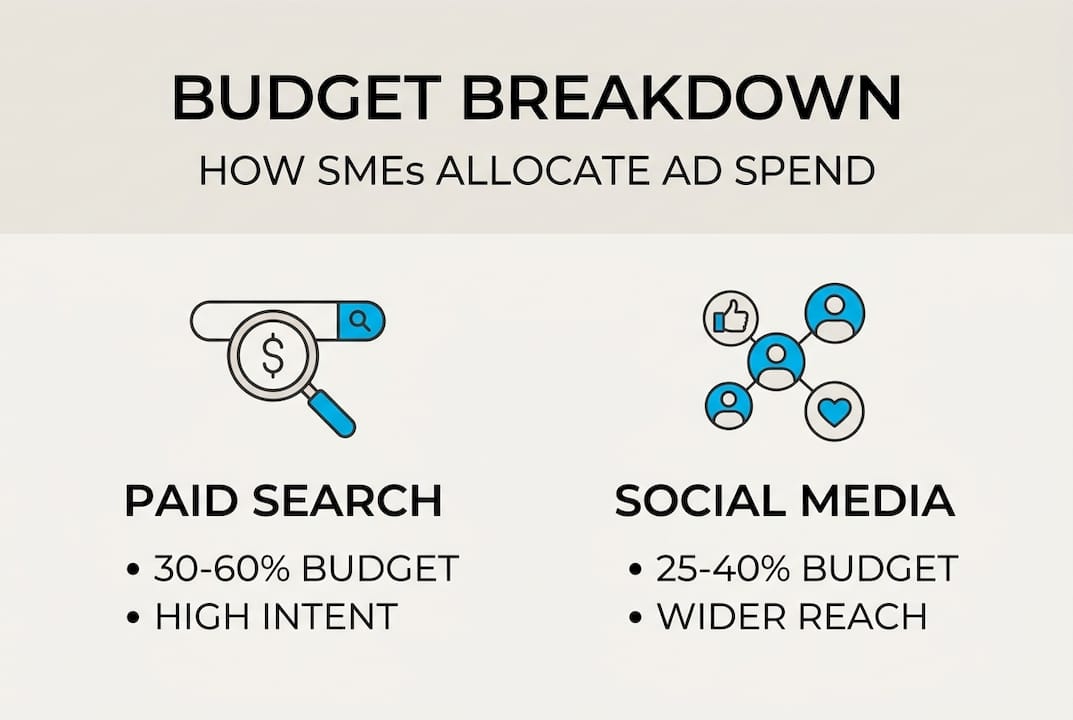 BUDGET BREAKDOWN
HOW SMEs ALLOCATE AD SPEND

$

PAID SEARCH
• 30-60% BUDGET
• HIGH INTENT

SOCIAL MEDIA
• 25-40% BUDGET
• WIDER REACH