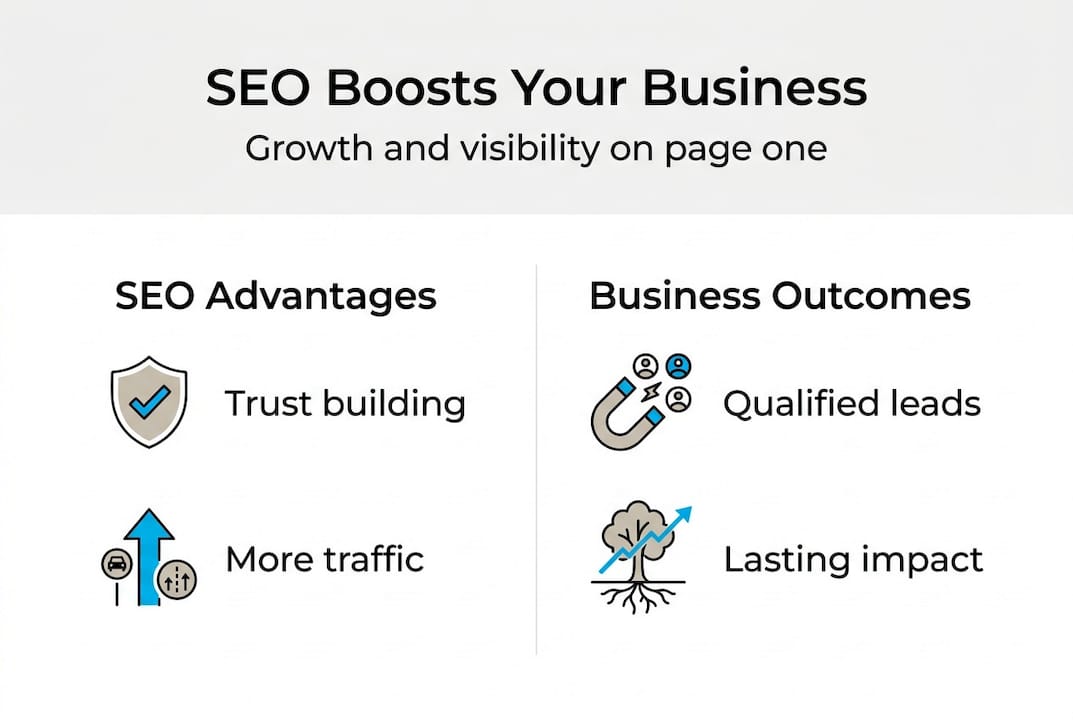 SEO Boosts Your Business
Growth and visibility on page one

SEO Advantages

Trust building

More traffic

Business Outcomes

Qualified leads

Lasting impact