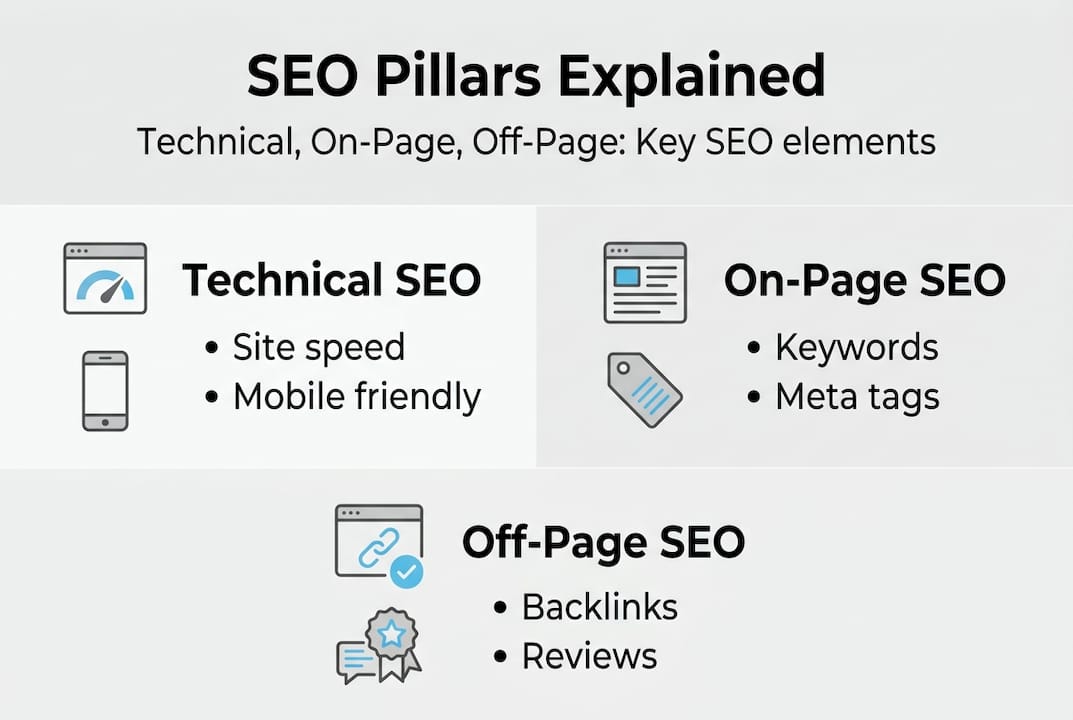 SEO Pillars Explained

Technical, On-Page, Off-Page: Key SEO elements

Technical SEO

• Site speed
• Mobile friendly

On-Page SEO

• Keywords
• Meta tags

Off-Page SEO

• Backlinks
• Reviews