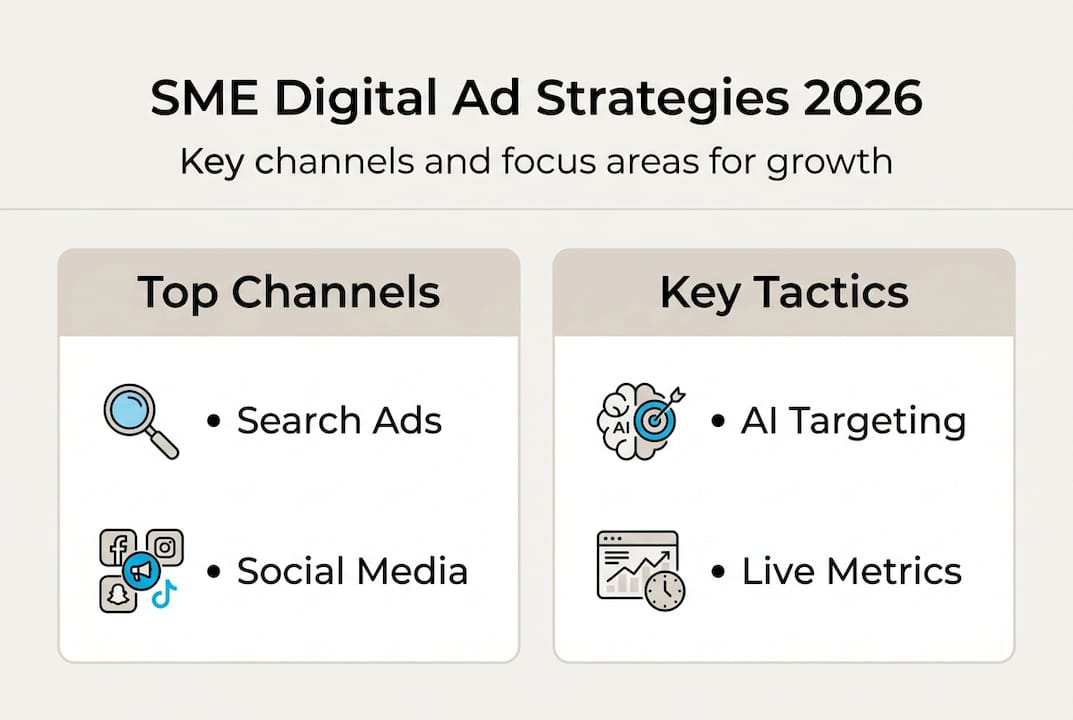 SME Digital Ad Strategies 2026

Key channels and focus areas for growth

Top Channels

• Search Ads

• Social Media

Key Tactics

AI

• AI Targeting

• Live Metrics