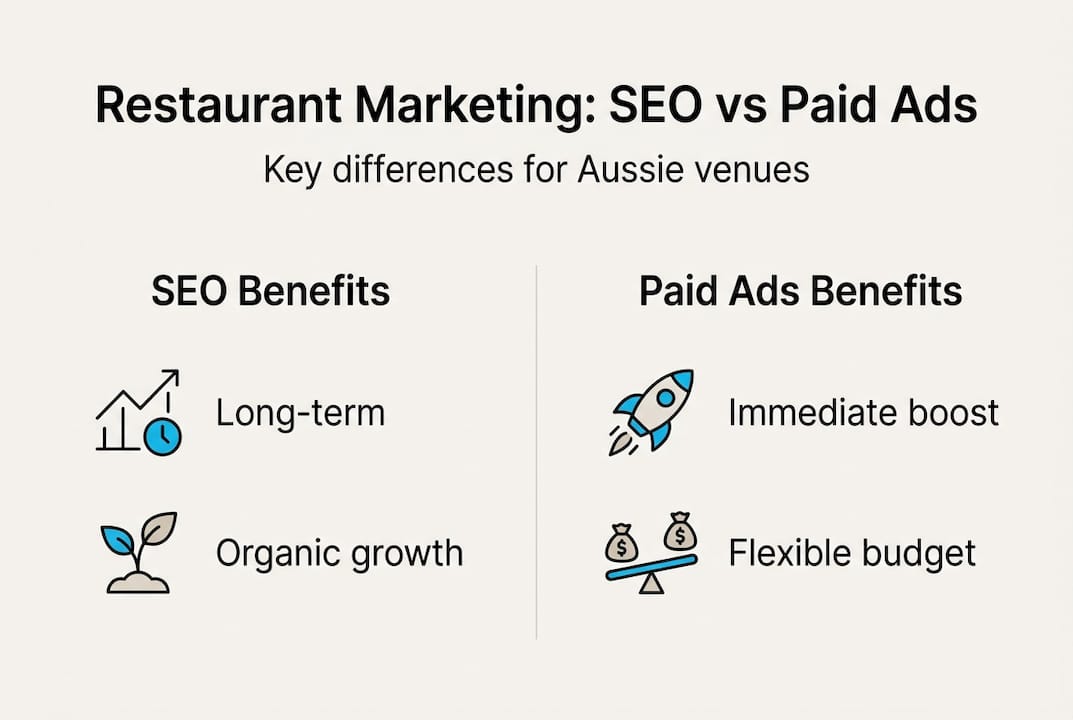 Restaurant Marketing: SEO vs Paid Ads

Key differences for Aussie venues

SEO Benefits

Long-term

Organic growth

Paid Ads Benefits

Immediate boost

Flexible budget