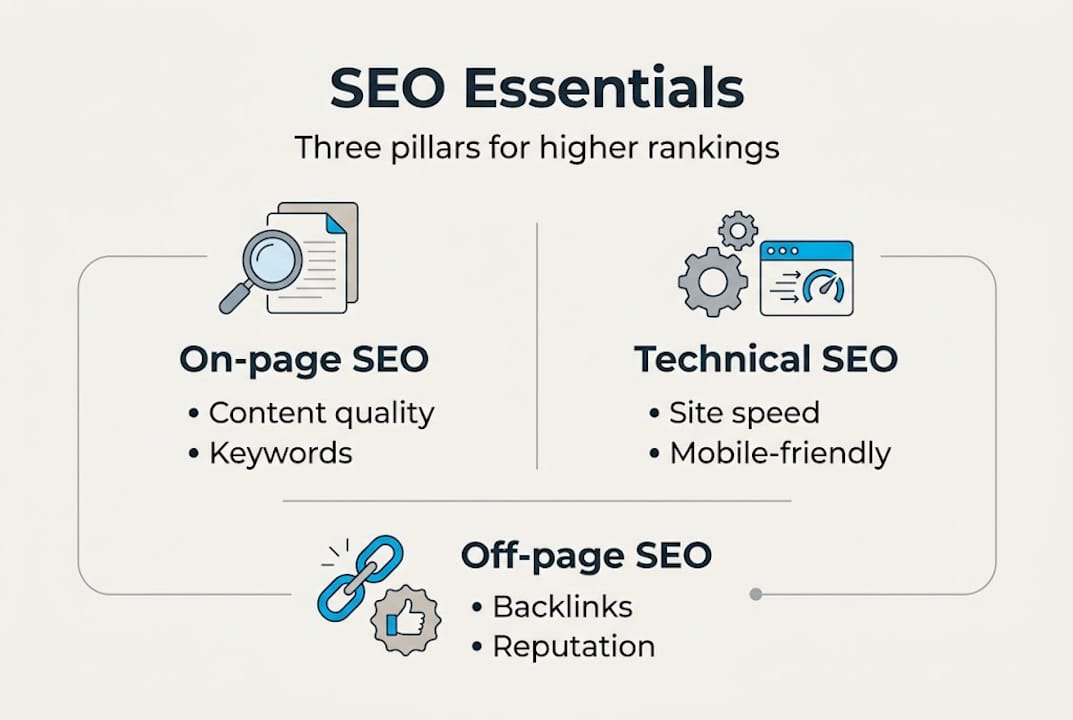 SEO Essentials

Three pillars for higher rankings

On-page SEO
• Content quality
• Keywords

Technical SEO
• Site speed
• Mobile-friendly

Off-page SEO
• Backlinks
• Reputation