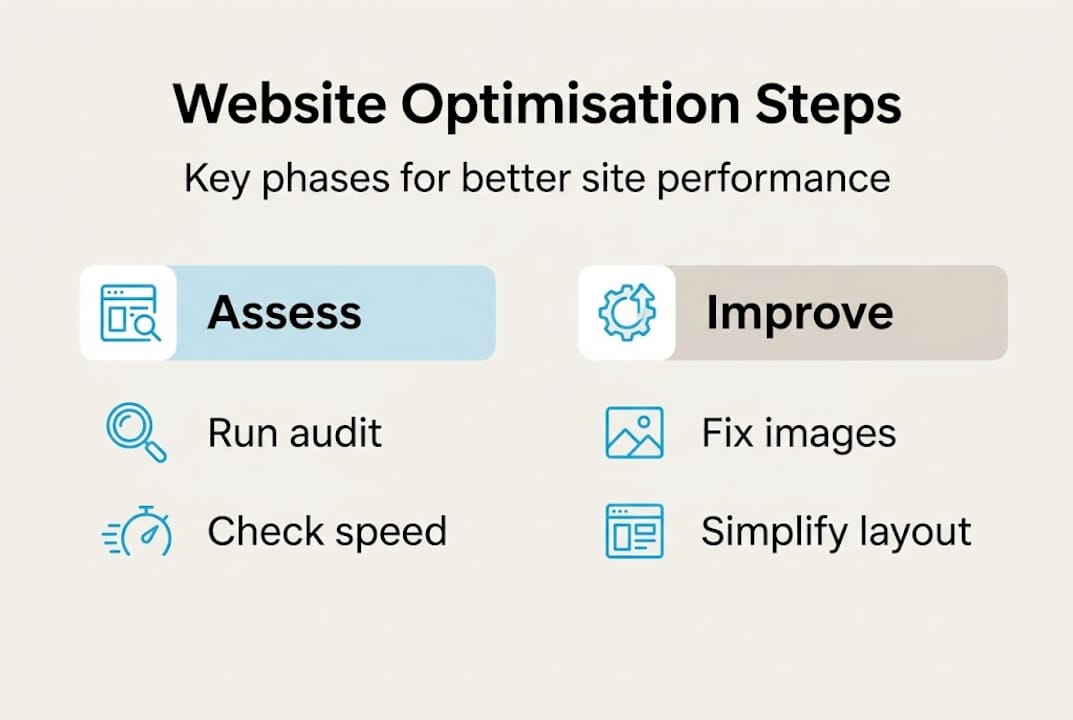 Website Optimisation Steps

Key phases for better site performance

Assess

Run audit

Check speed

Improve

Fix images

Simplify layout