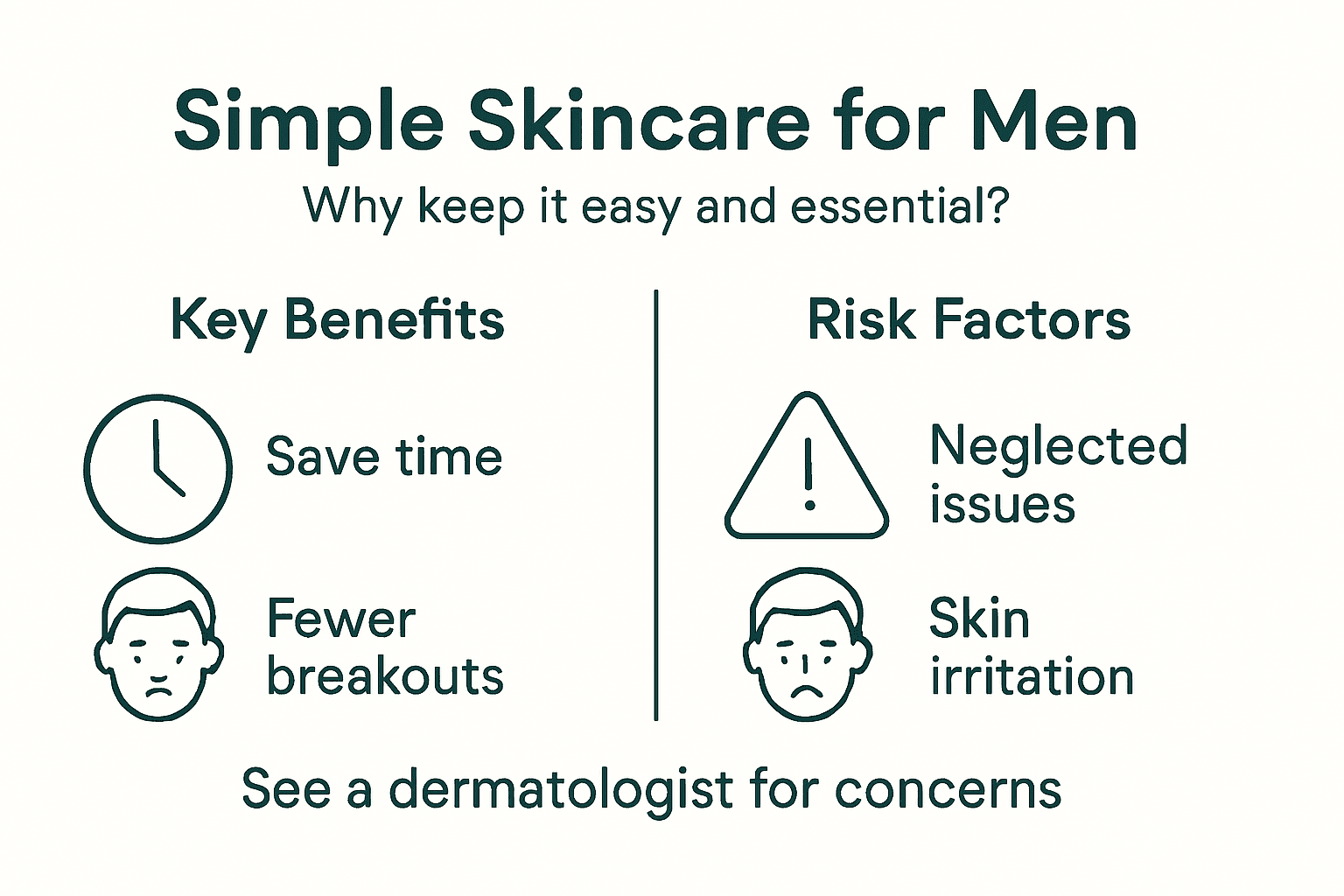 Simple Skincare for Men

Why keep it easy and essential?

Key Benefits

Save time

Fewer breakouts

Risk Factors

Neglected issues

Skin irritation

See a dermatologist for concerns