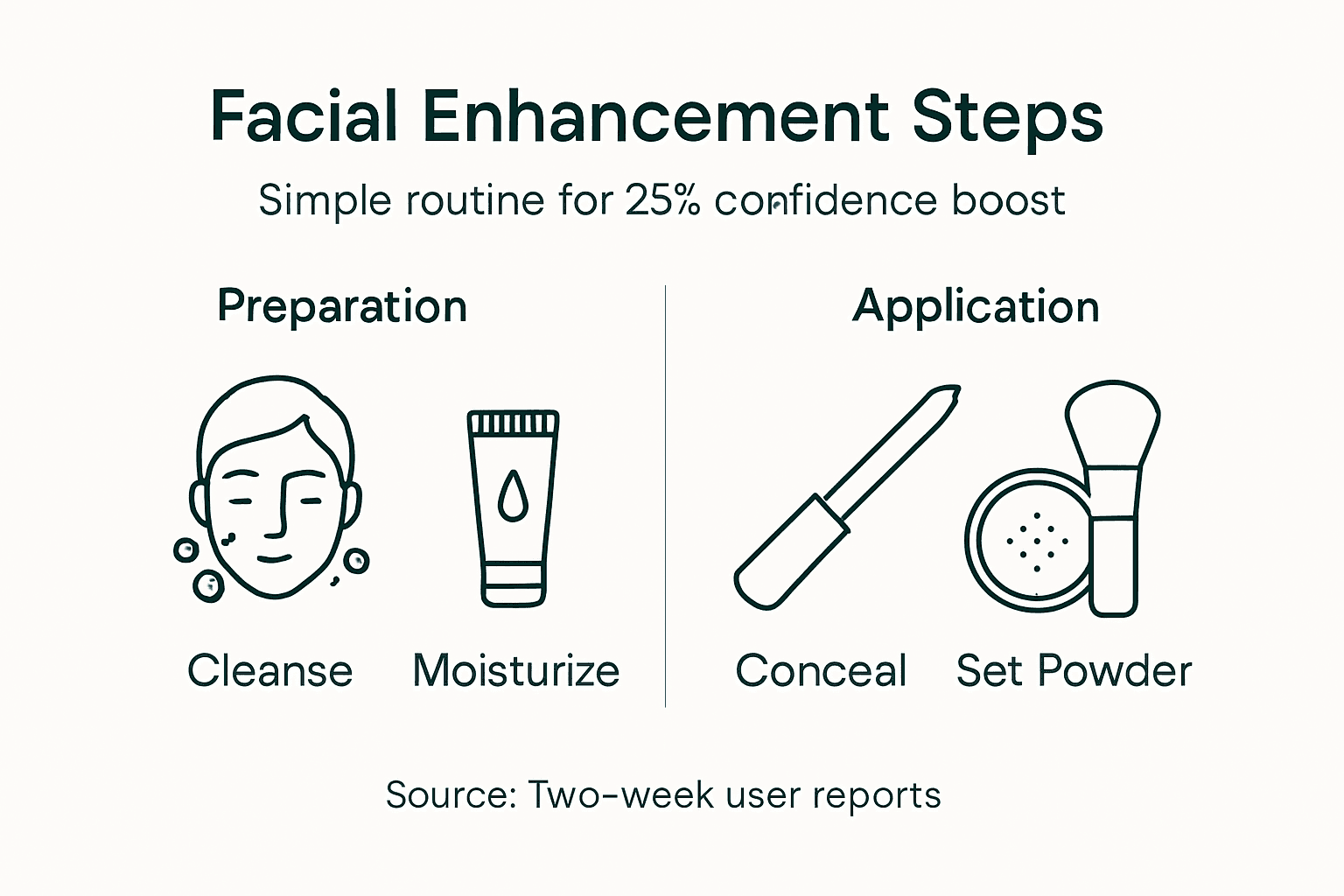 Facial Enhancement Steps

Simple routine for 25% confidence boost

Preparation

Cleanse

Moisturize

Application

Conceal

Set Powder

Source: Two-week user reports