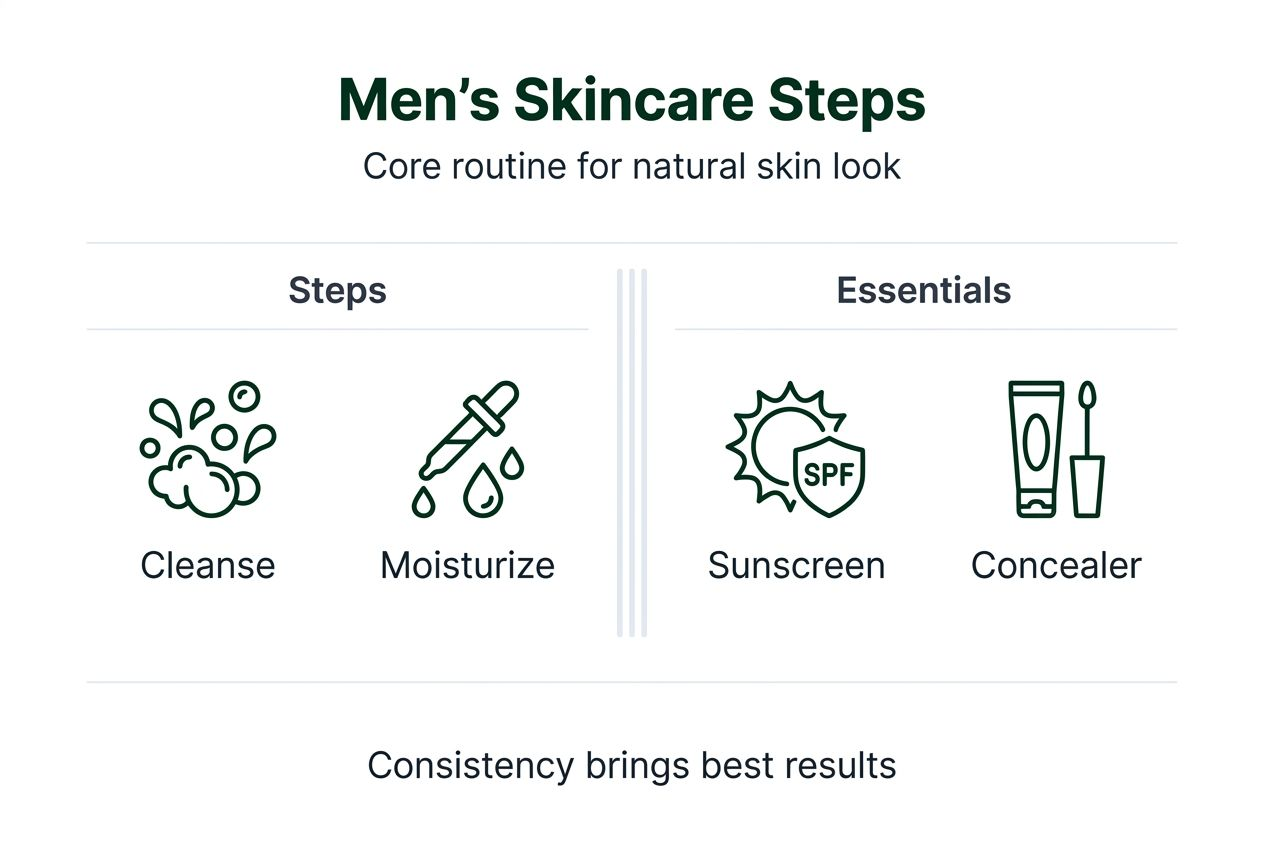 Men’s Skincare Steps

Core routine for natural skin look

Steps

Cleanse

Moisturize

Essentials

SPF

Sunscreen

Concealer

Consistency brings best results