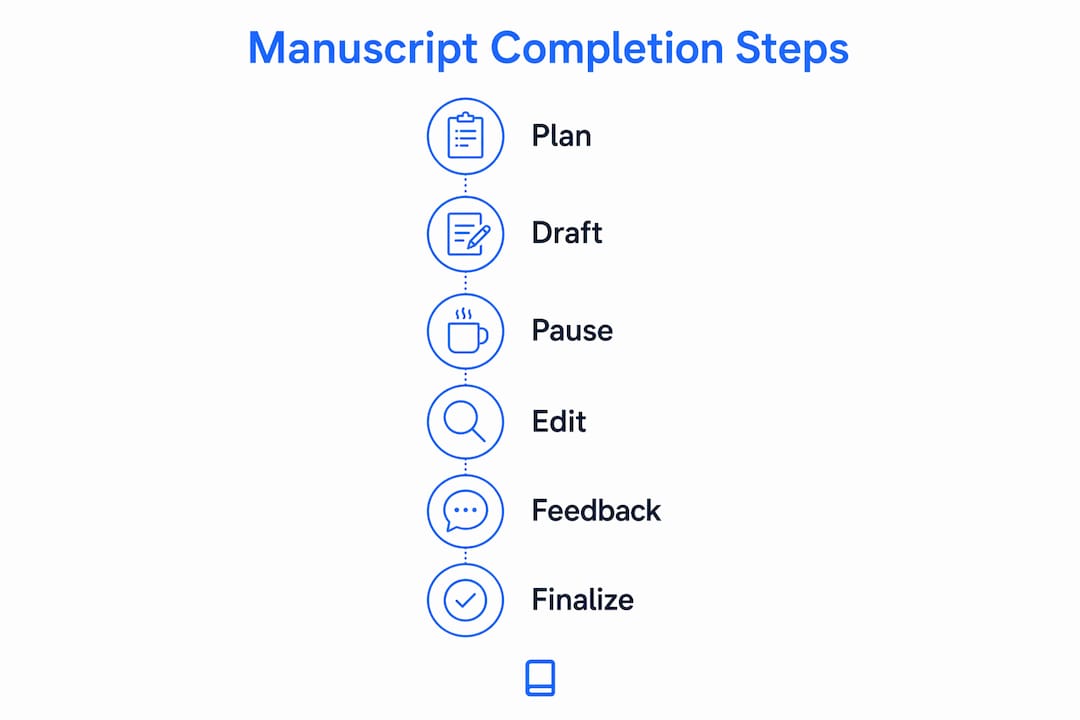 Manuscript Completion Steps

Plan

Draft

Pause

Edit

Feedback

Finalize