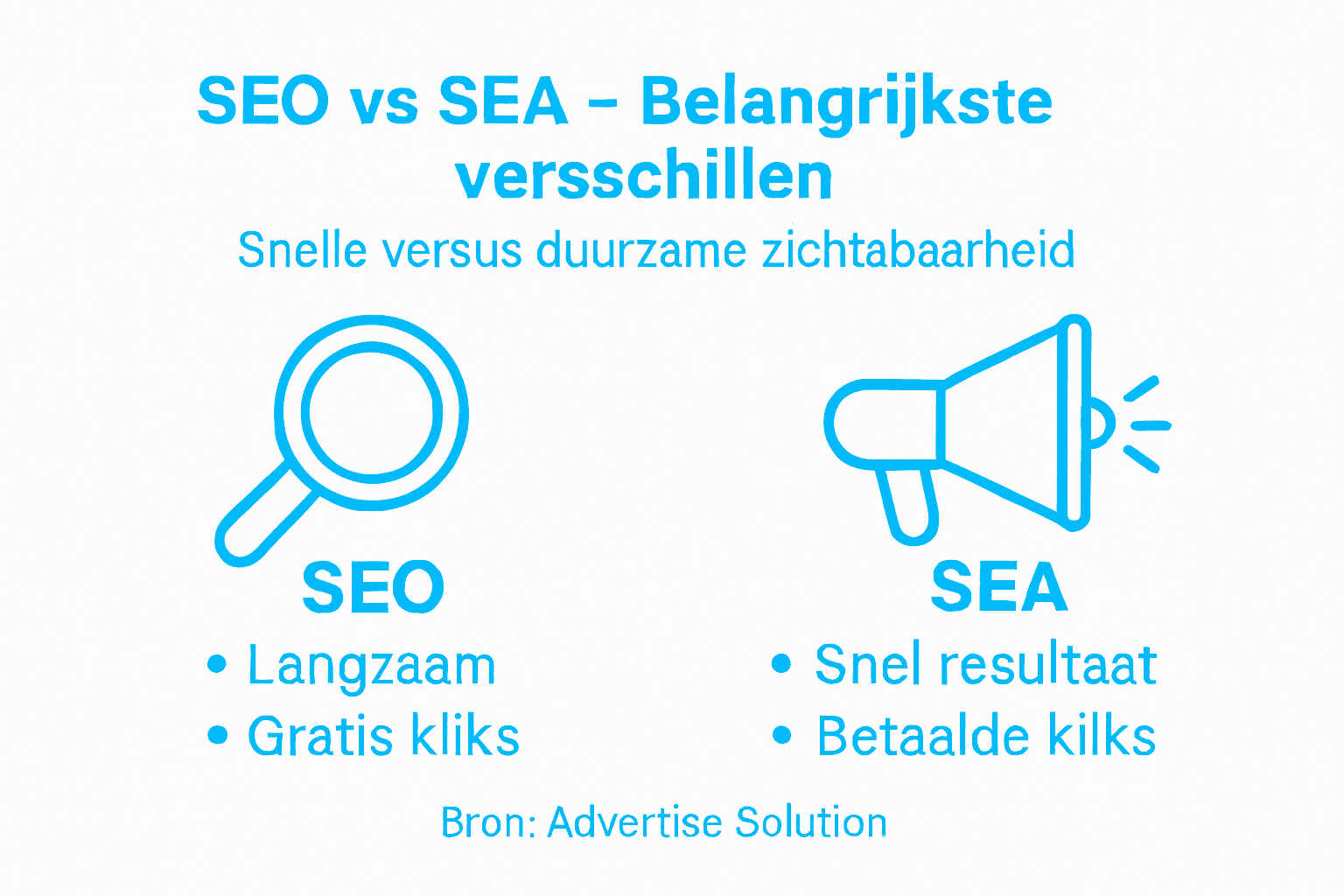 SEO vs SEA – Belangrijkste versschillen

Snelle versus duurzame zichtabaarheid

SEO
• Langzaam
• Gratis kliks

SEA
• Snel resultaat
• Betaalde kilks

Bron: Advertise Solution