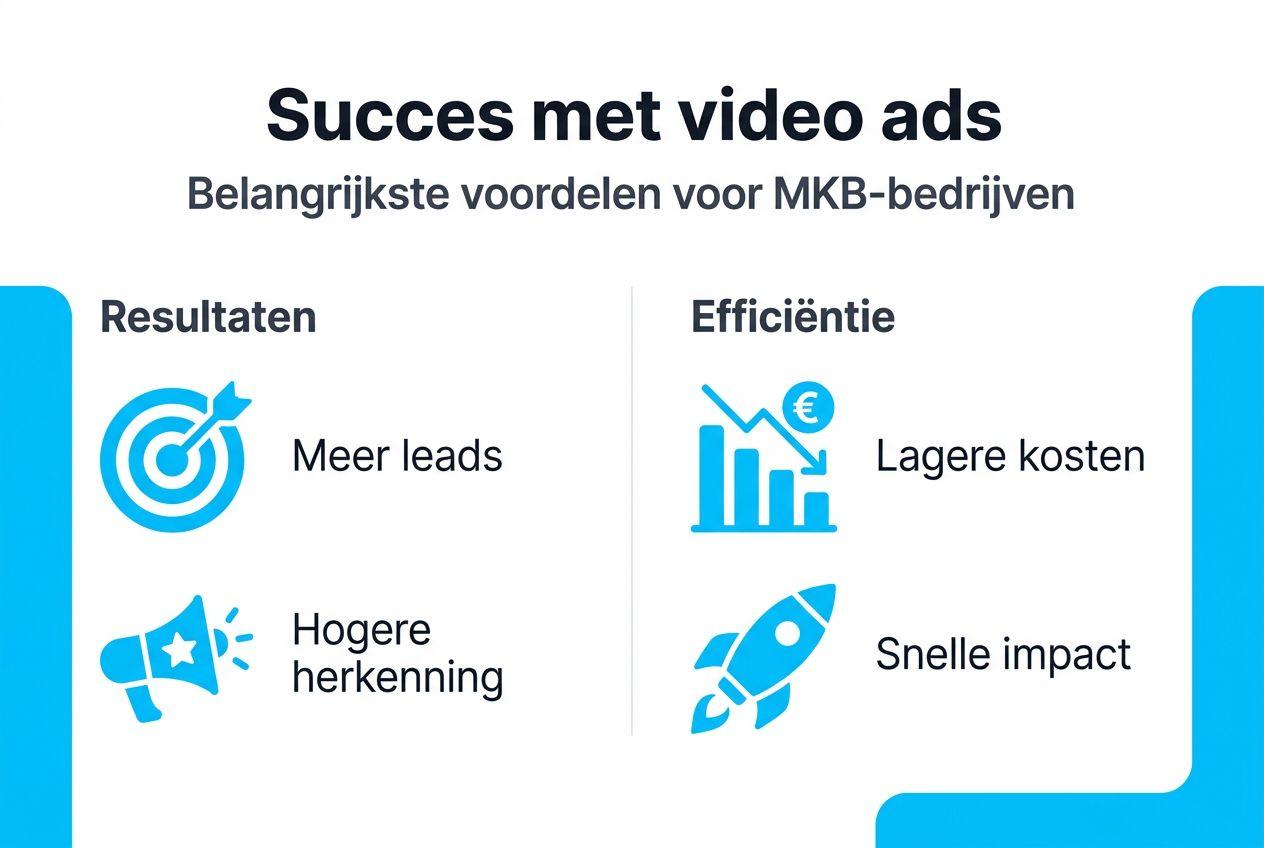 Succes met video ads

Belangrijkste voordelen voor MKB-bedrijven

Resultaten

Meer leads

Hogere herkenning

Efficiëntie

€

Lagere kosten

Snelle impact