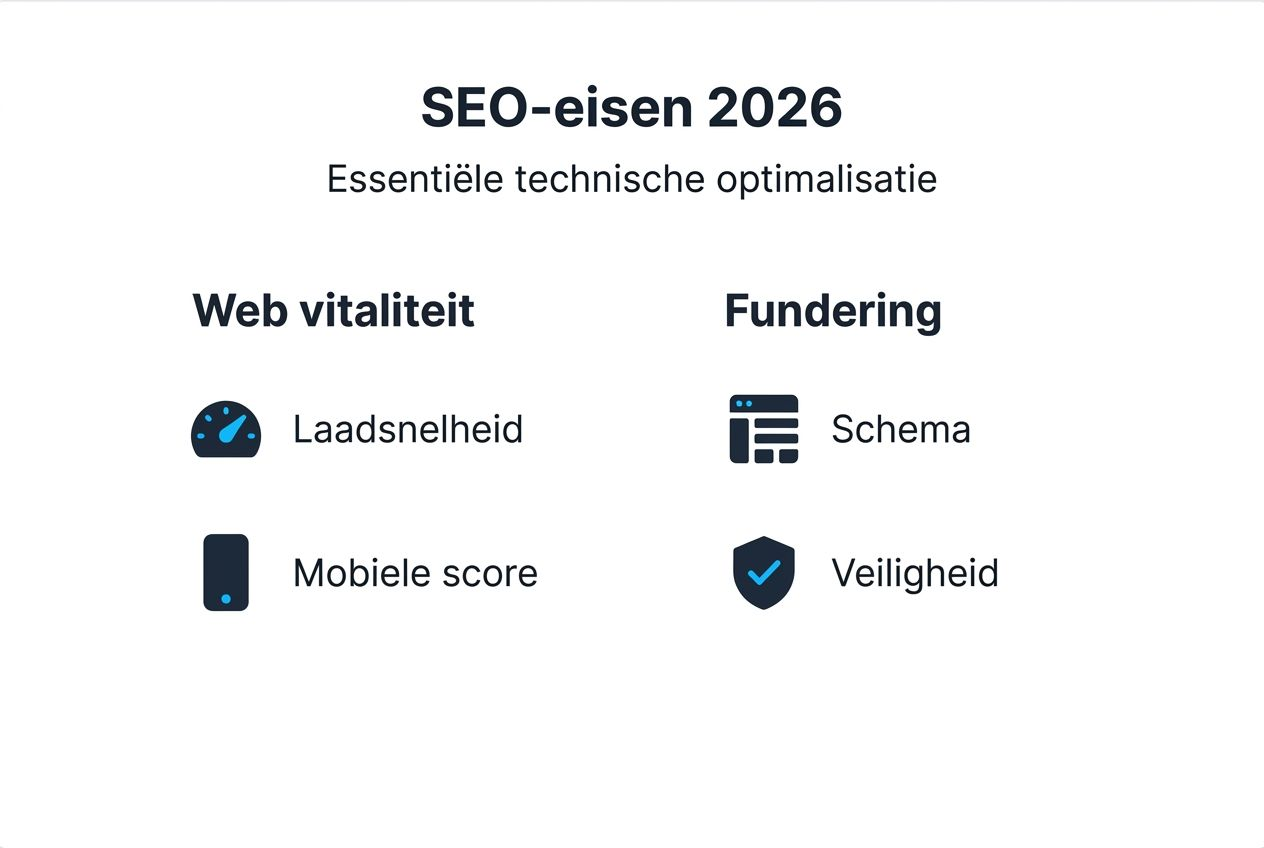 SEO-eisen 2026

Essentiële technische optimalisatie

Web vitaliteit

Laadsnelheid

Mobiele score

Fundering

Schema

Veiligheid