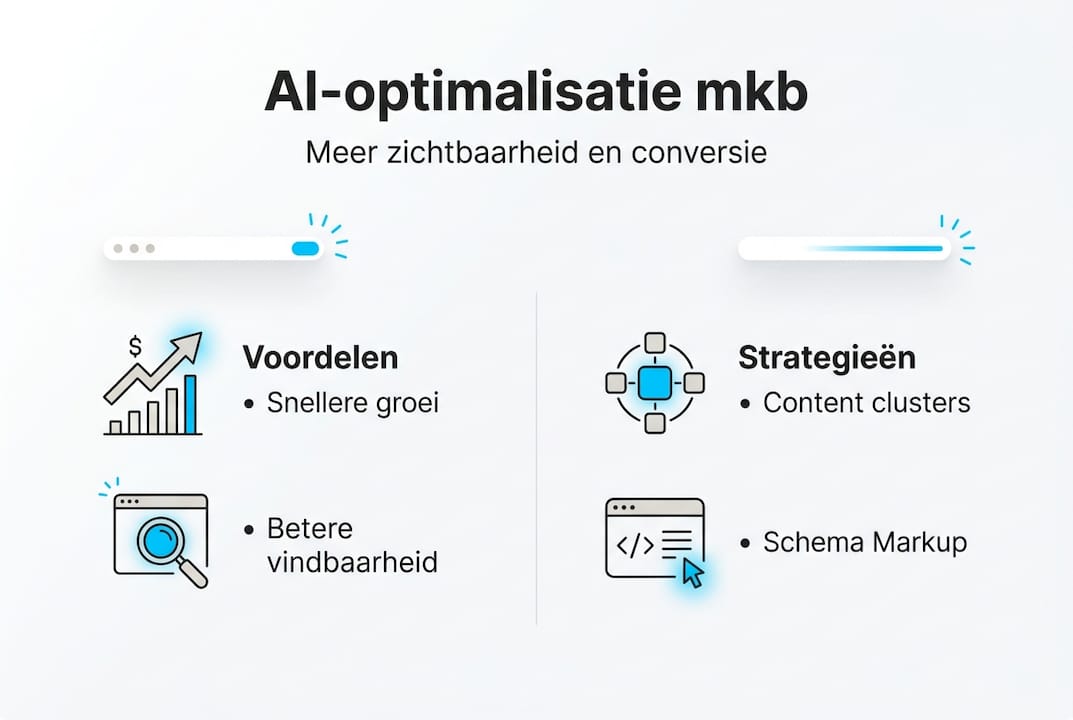 AI-optimalisatie mkb

Meer zichtbaarheid en conversie

$

Voordelen

• Snellere groei

• Betere vindbaarheid

Strategieën

• Content clusters

</>

• Schema Markup