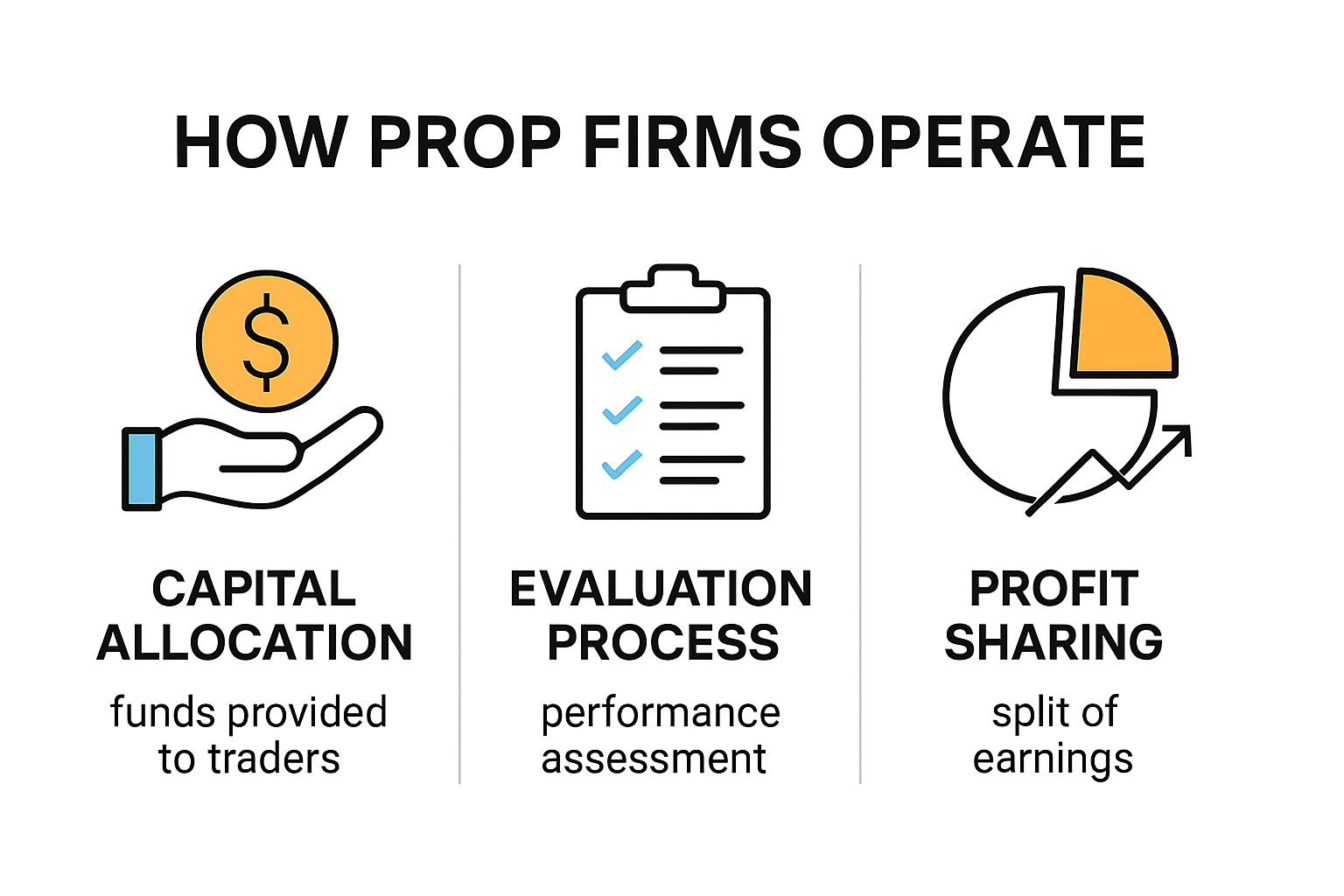 HOW PROP FIRMS OPERATE

$

CAPITAL ALLOCATION

funds provided to traders

EVALUATION PROCESS

performance assessment

PROFIT SHARING

split of earnings