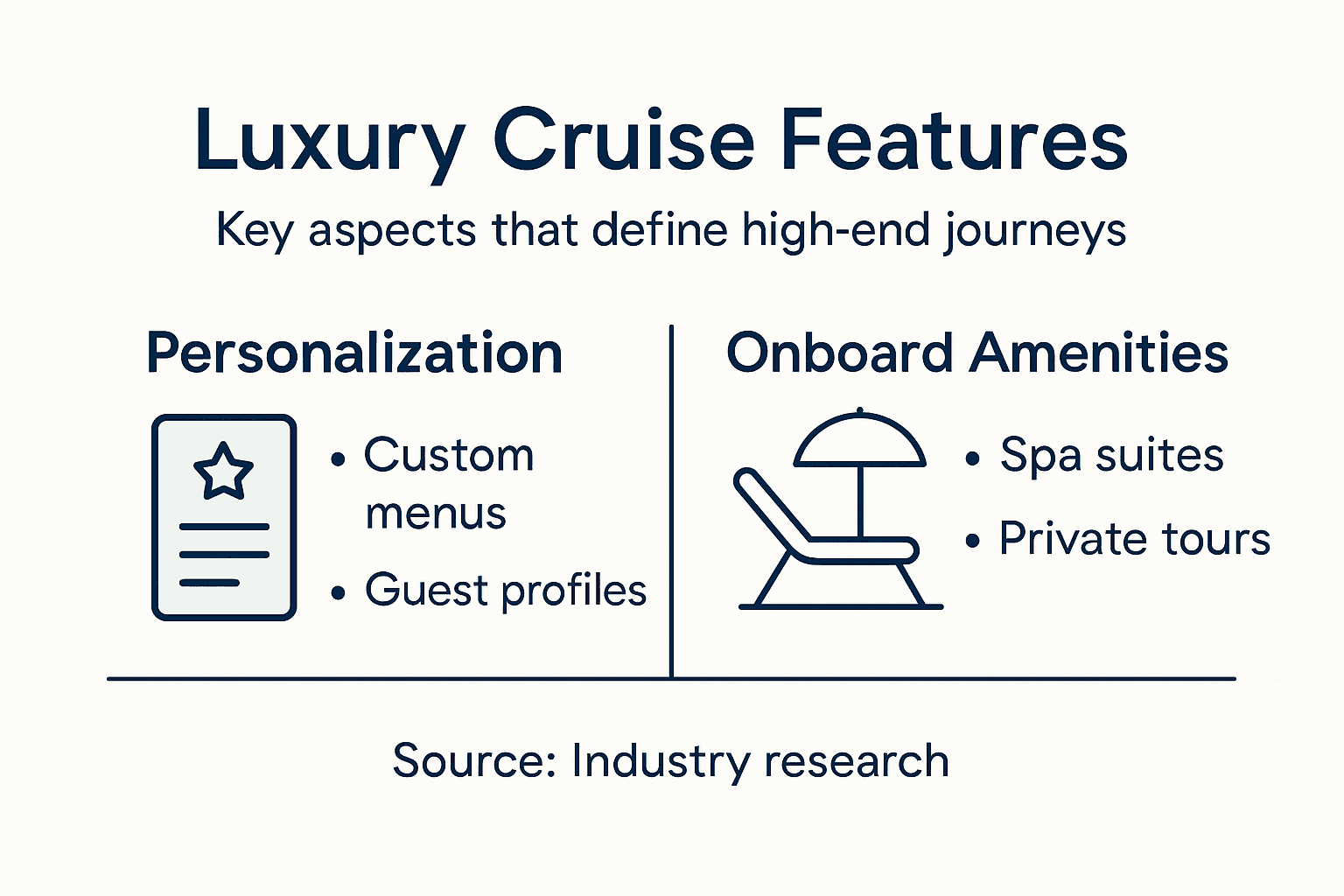 Luxury Cruise Features

Key aspects that define high-end journeys

Personalization

• Custom menus
• Guest profiles

Onboard Amenities

• Spa suites
• Private tours

Source: Industry research