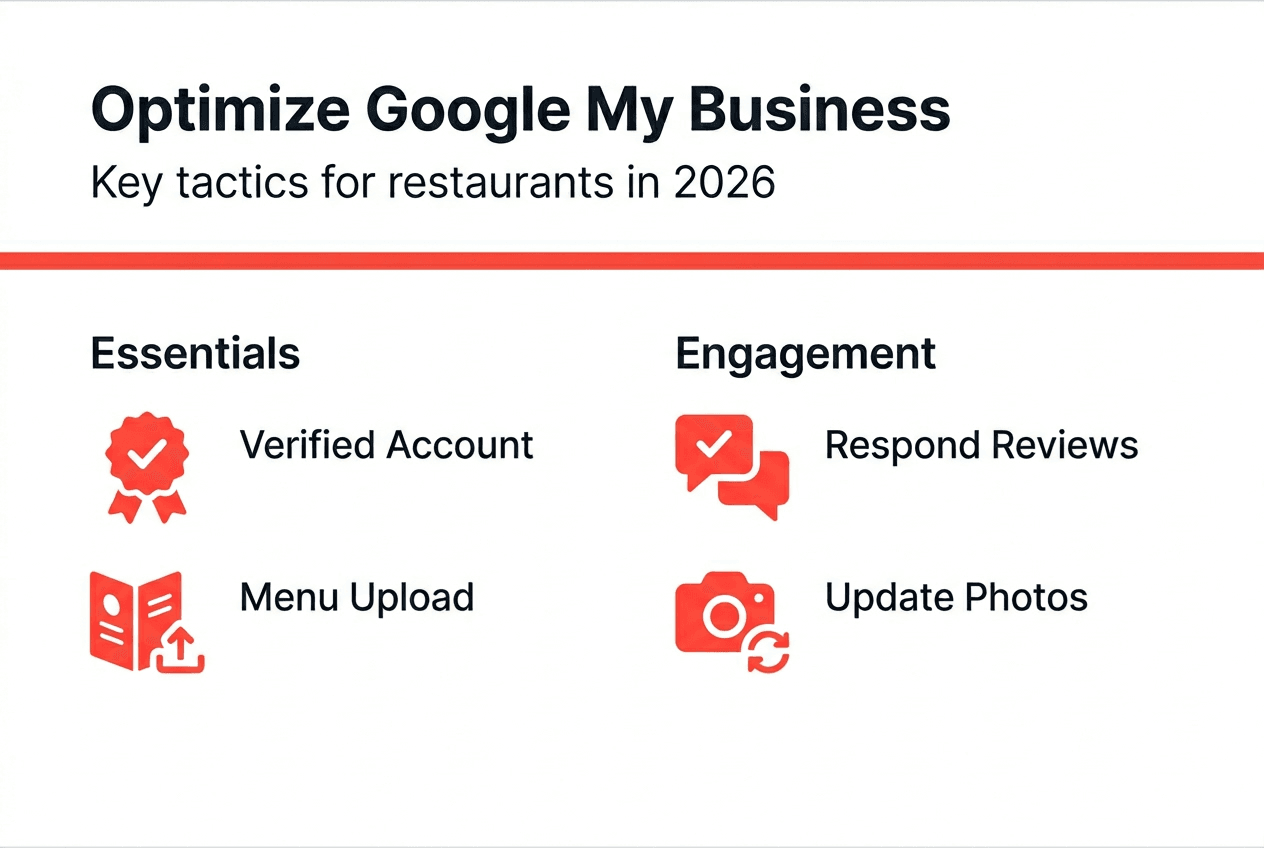 Optimize Google My Business

Key tactics for restaurants in 2026

Essentials

Verified Account

Menu Upload

Engagement

Respond Reviews

Update Photos