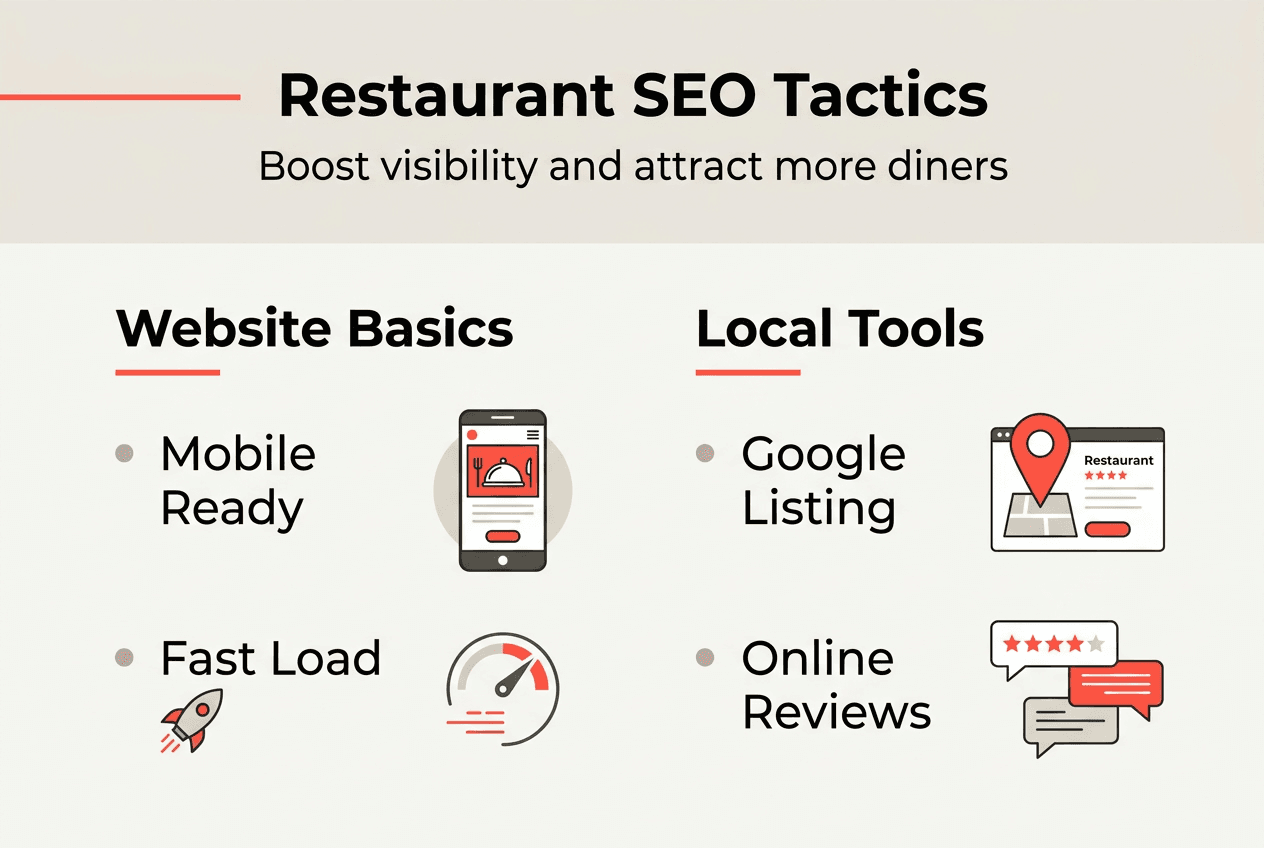 Restaurant SEO Tactics

Boost visibility and attract more diners

Website Basics

Mobile Ready

Fast Load

Local Tools

Google Listing

Restaurant

Online Reviews