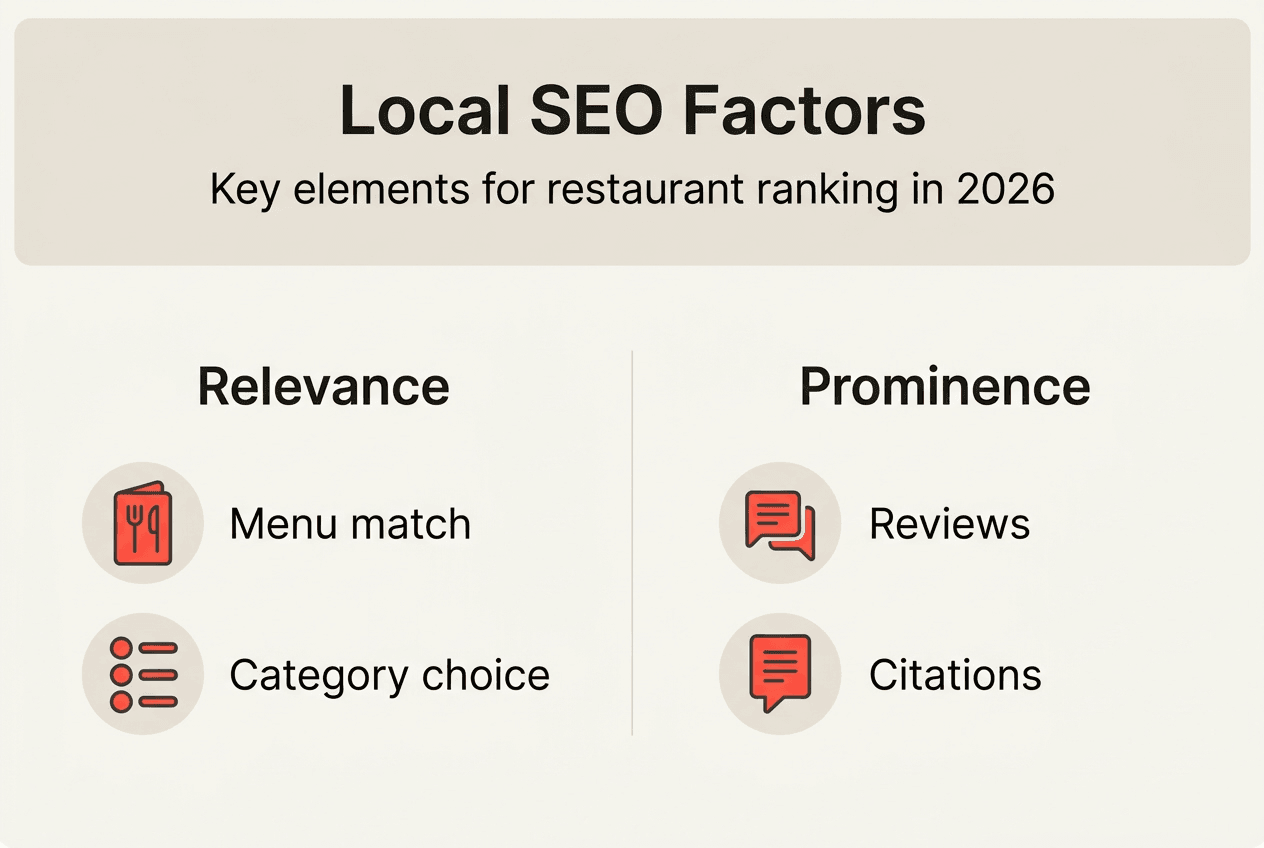 Local SEO Factors

Key elements for restaurant ranking in 2026

Relevance

Menu match

Category choice

Prominence

Reviews

Citations