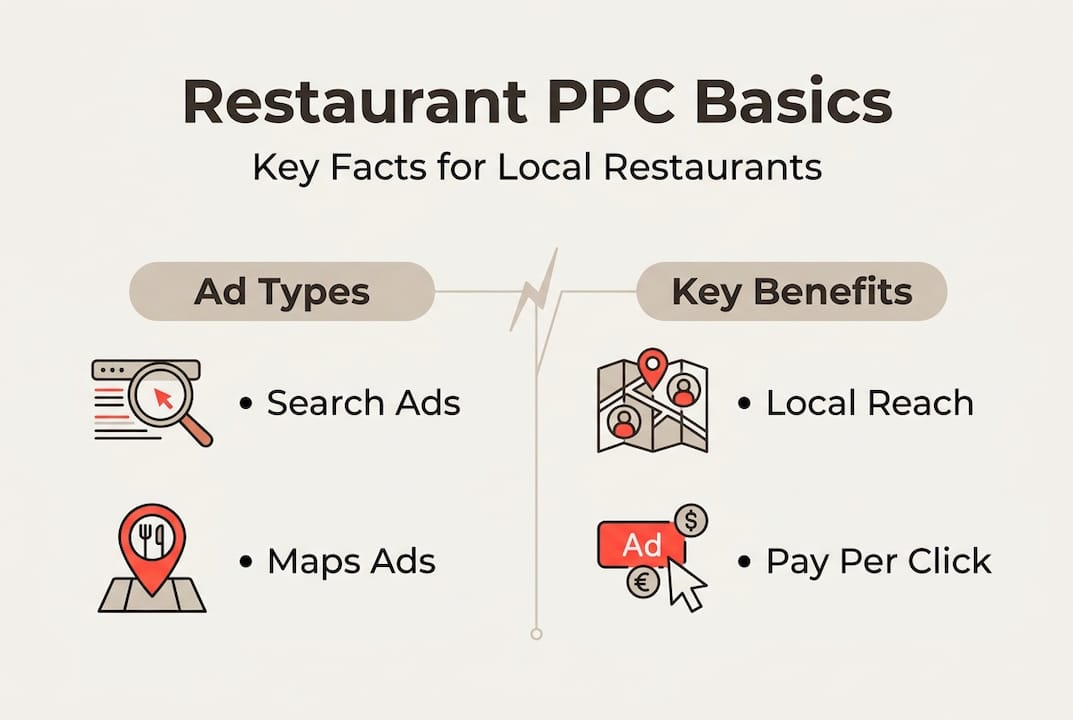 Restaurant PPC Basics

Key Facts for Local Restaurants

Ad Types

• Search Ads

• Maps Ads

Key Benefits

• Local Reach

Ad $ €

• Pay Per Click