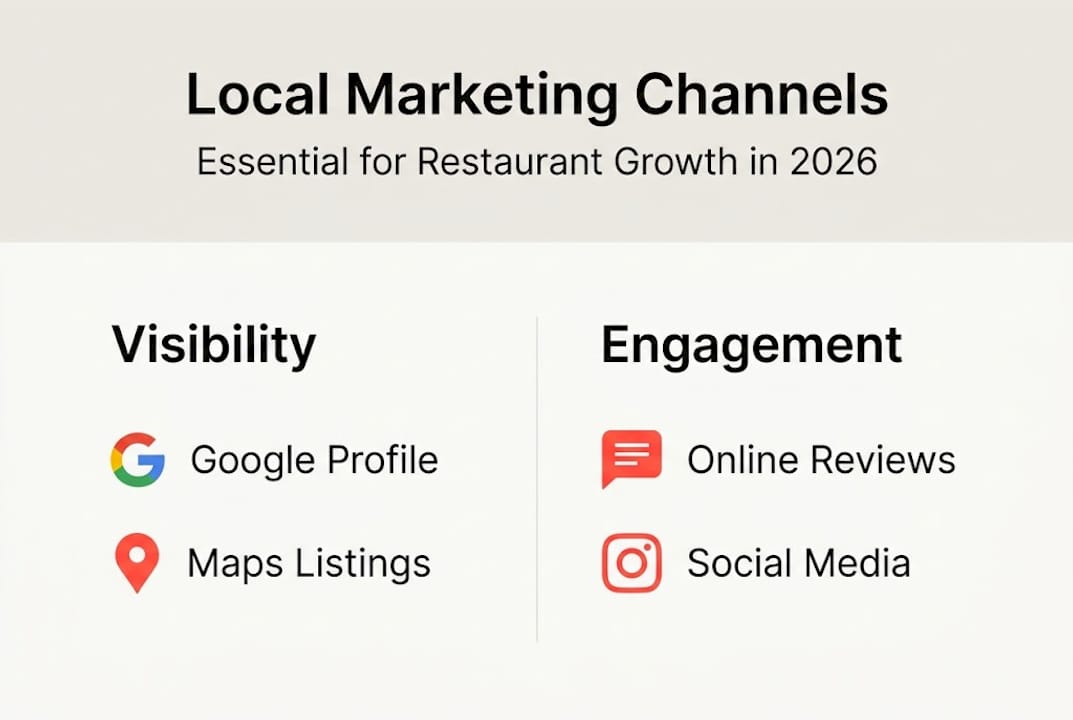 Local Marketing Channels
Essential for Restaurant Growth in 2026

Visibility

Google Profile

Maps Listings

Engagement

Online Reviews

Social Media