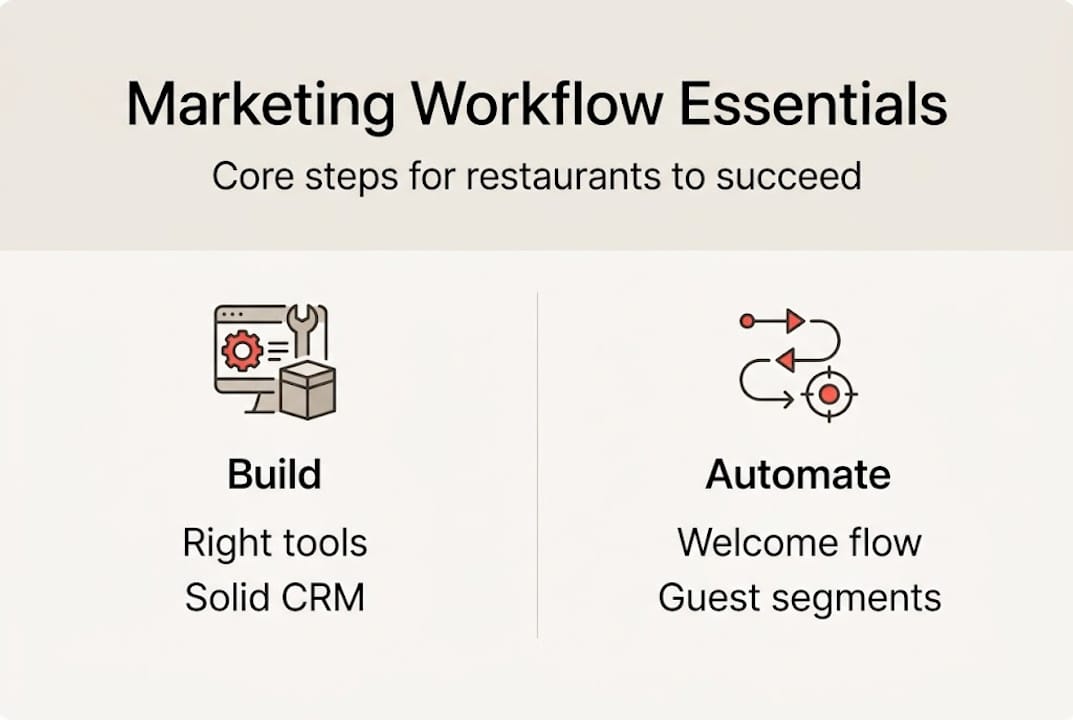 Marketing Workflow Essentials

Core steps for restaurants to succeed

Build

Right tools
Solid CRM

Automate

Welcome flow
Guest segments