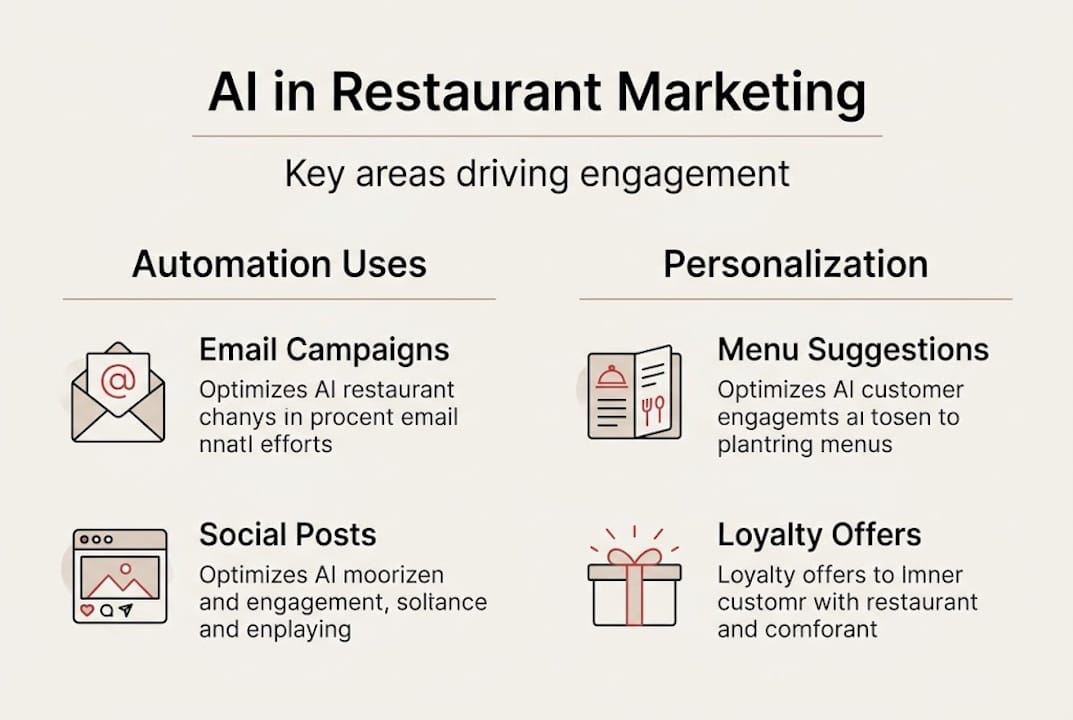 AI in Restaurant Marketing

Key areas driving engagement

Automation Uses

Email Campaigns

Optimizes AI restaurant chanys in procent email nnatl efforts

Social Posts

Optimizes AI moorizen and engagement, soltance and enplaying

Personalization

Menu Suggestions

Optimizes AI customer engagemts al tosen to plantring menus

Loyalty Offers

Loyalty offers to lmner customr with restaurant and comforant