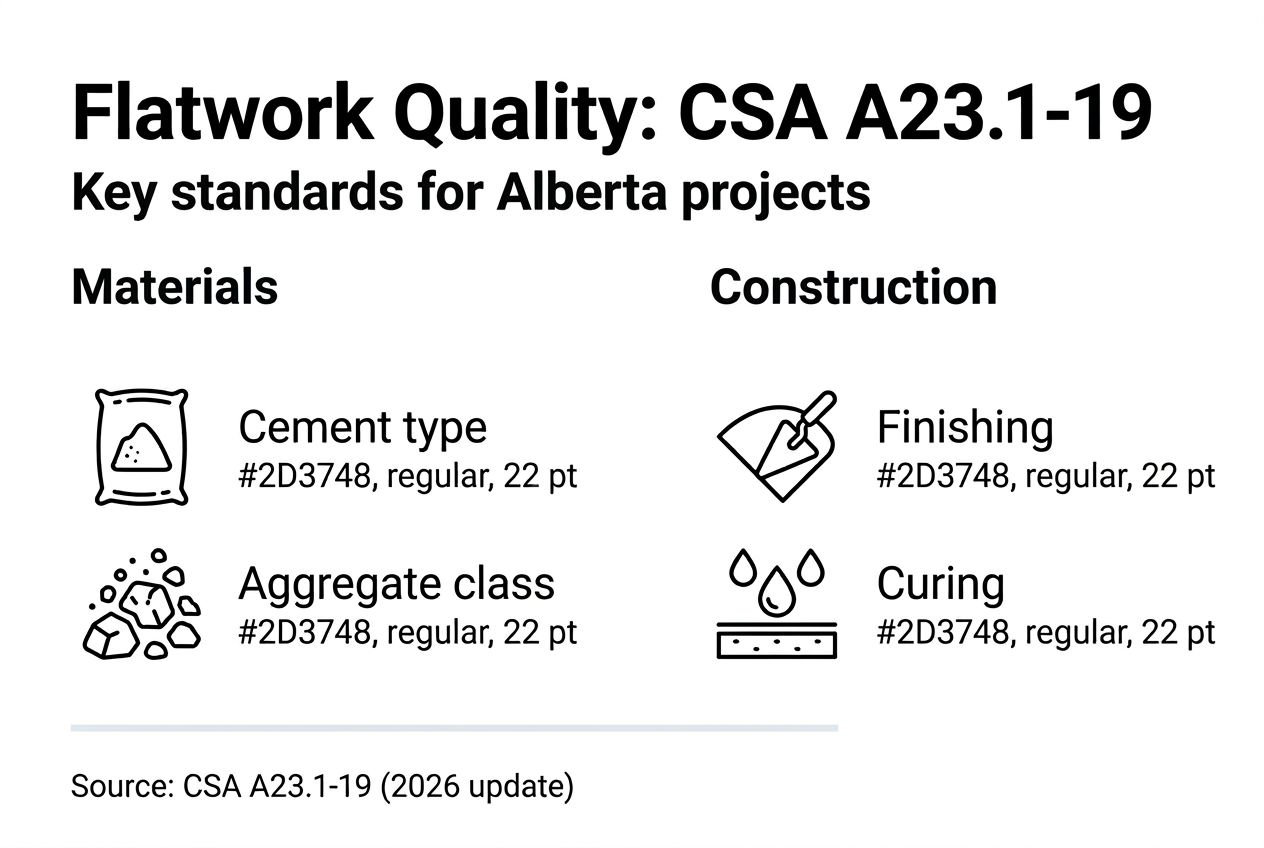 Flatwork Quality: CSA A23.1-19

Key standards for Alberta projects

Materials

Cement type
#2D3748, regular, 22 pt

Aggregate class
#2D3748, regular, 22 pt

Construction

Finishing
#2D3748, regular, 22 pt

Curing
#2D3748, regular, 22 pt

Source: CSA A23.1-19 (2026 update)