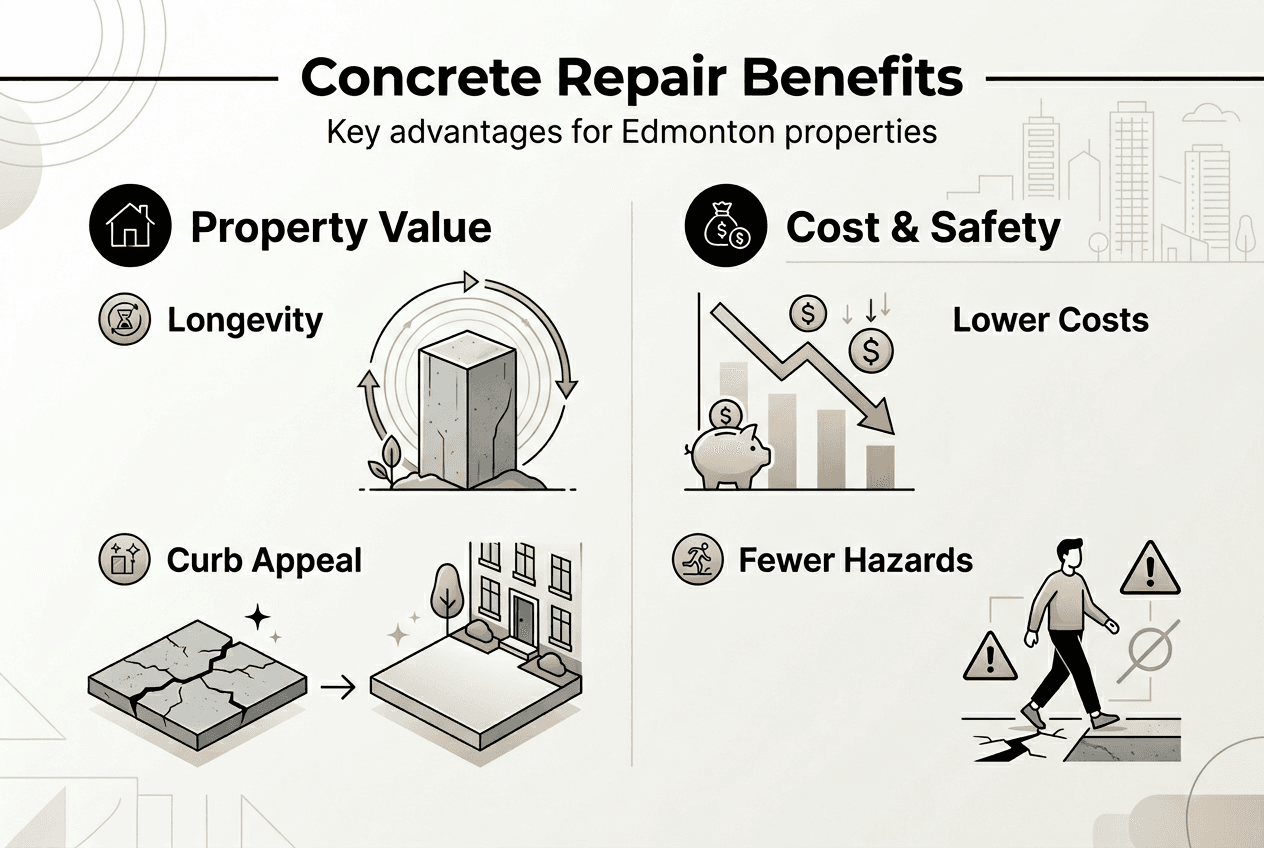 Concrete Repair Benefits

Key advantages for Edmonton properties

Property Value

Longevity

Curb Appeal

Cost & Safety

Lower Costs

Fewer Hazards